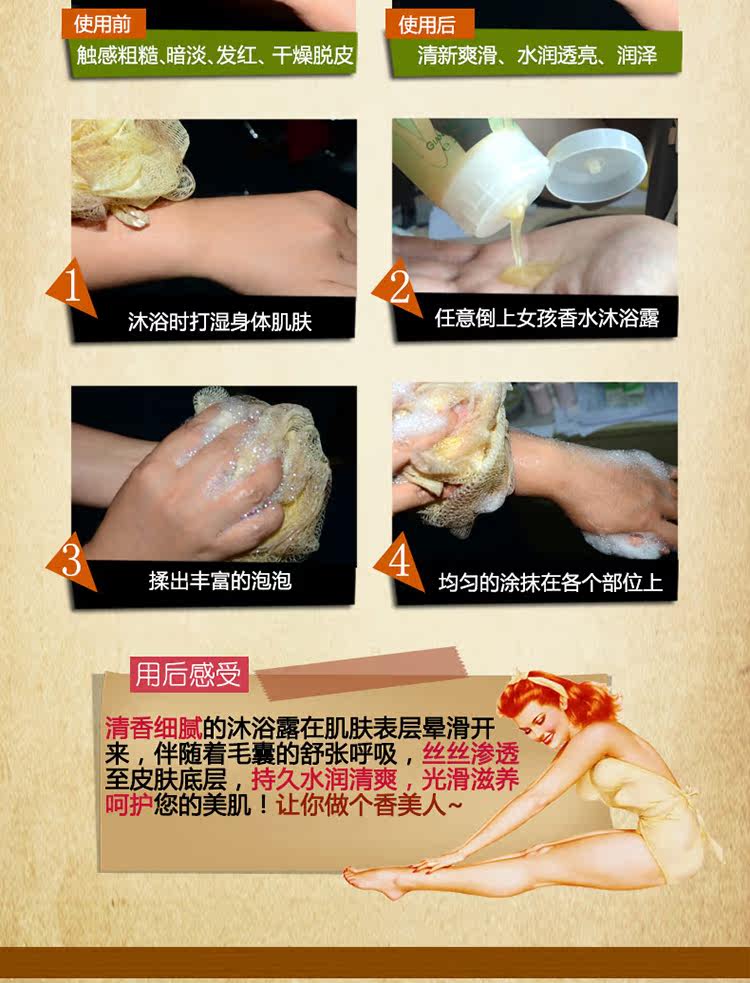 使用前
触感粗糙、暗淡、发红、干燥脱皮

使用后
清新爽滑、水润透亮、润泽

1
沐浴时打湿身体肌肤

2
任意倒上女孩香水沐浴露

3
揉出丰富的泡泡

4
均匀的涂抹在各个部位上

用后感受

清香细腻的沐浴露在肌肤表层晕滑开来，伴随着毛囊的舒张呼吸，丝丝渗透至皮肤底层，持久水润清爽，光滑滋养呵护您的美肌！让你做个香美人~