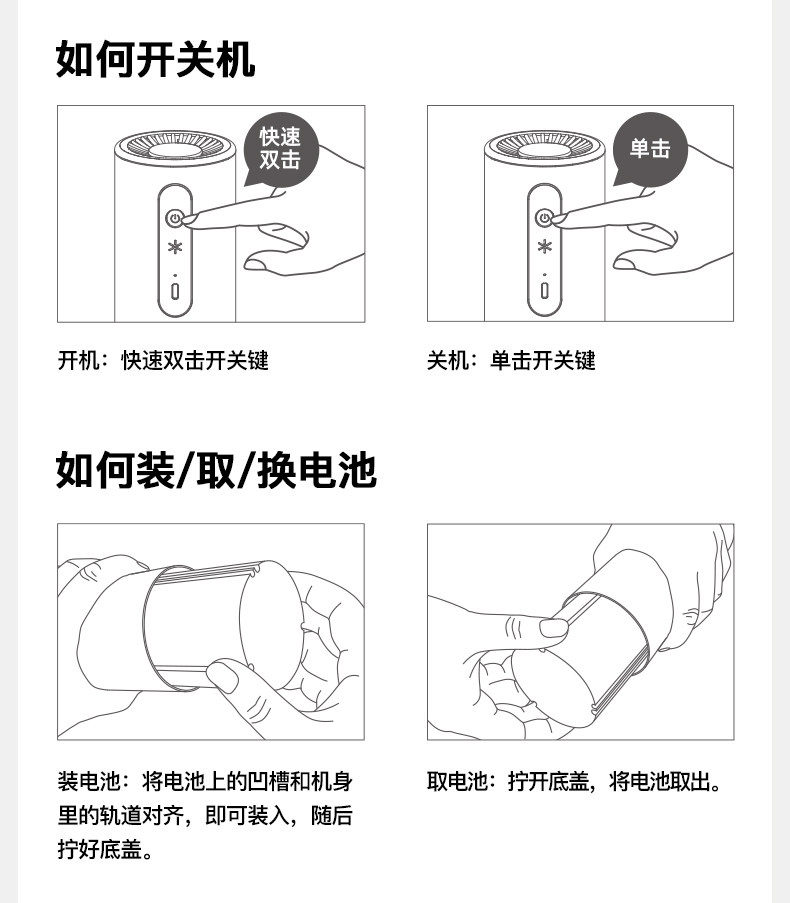 如何开关机

快速双击

开机：快速双击开关键

单击

关机：单击开关键

如何装/取/换电池

装电池：将电池上的凹槽和机身里的轨道对齐，即可装入，随后拧好底盖。

取电池：拧开底盖，将电池取出。