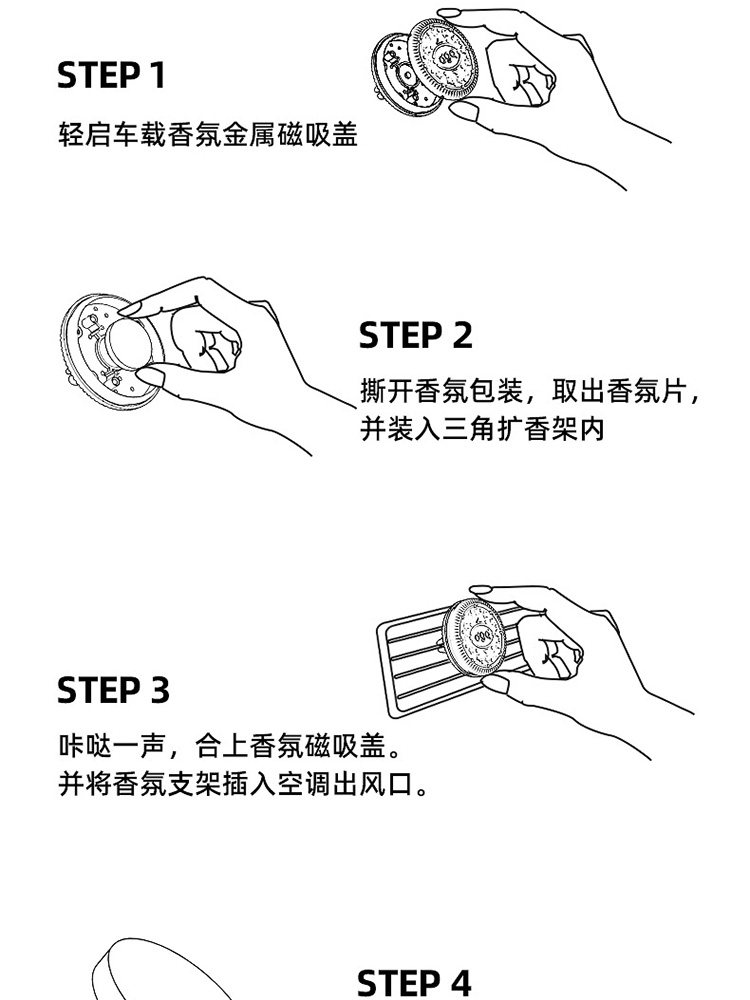 STEP 1

轻启车载香氛金属磁吸盖

STEP 2

撕开香氛包装，取出香氛片，并装入三角扩香架内

STEP 3

咔哒一声，合上香氛磁吸盖。
并将香氛支架插入空调出风口。

STEP 4