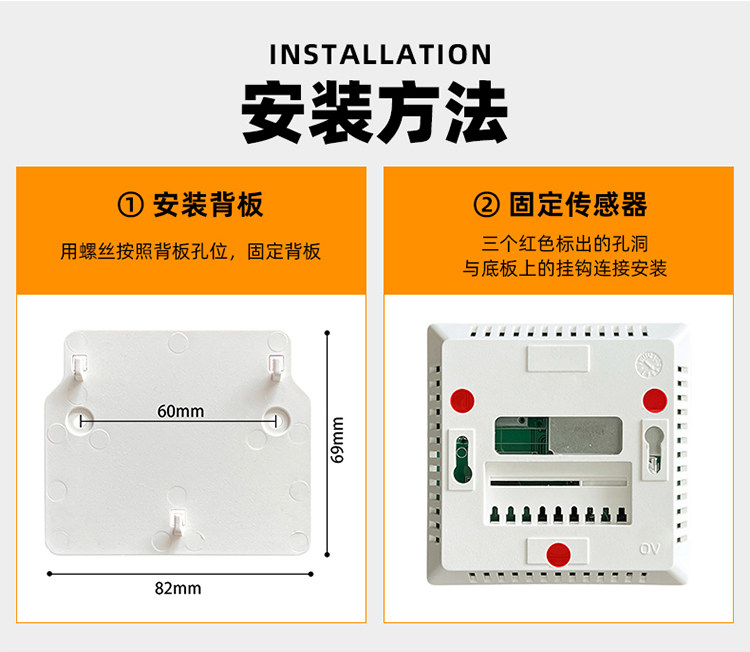 INSTALLATION
安装方法

① 安装背板
用螺丝按照背板孔位，固定背板

60mm
69mm
82mm

② 固定传感器
三个红色标出的孔洞
与底板上的挂钩连接安装

OV