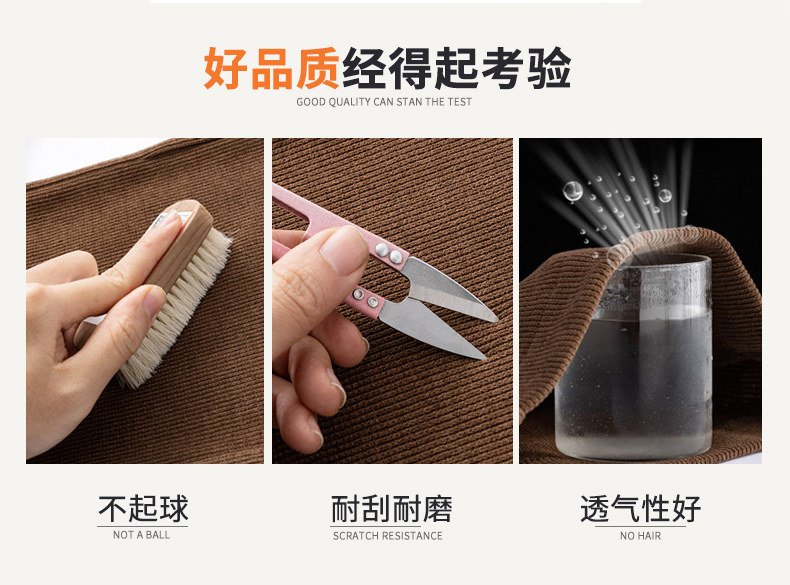 好品质经得起考验
GOOD QUALITY CAN STAN THE TEST

不起球
NOT A BALL

耐刮耐磨
SCRATCH RESISTANCE

透气性好
NO HAIR