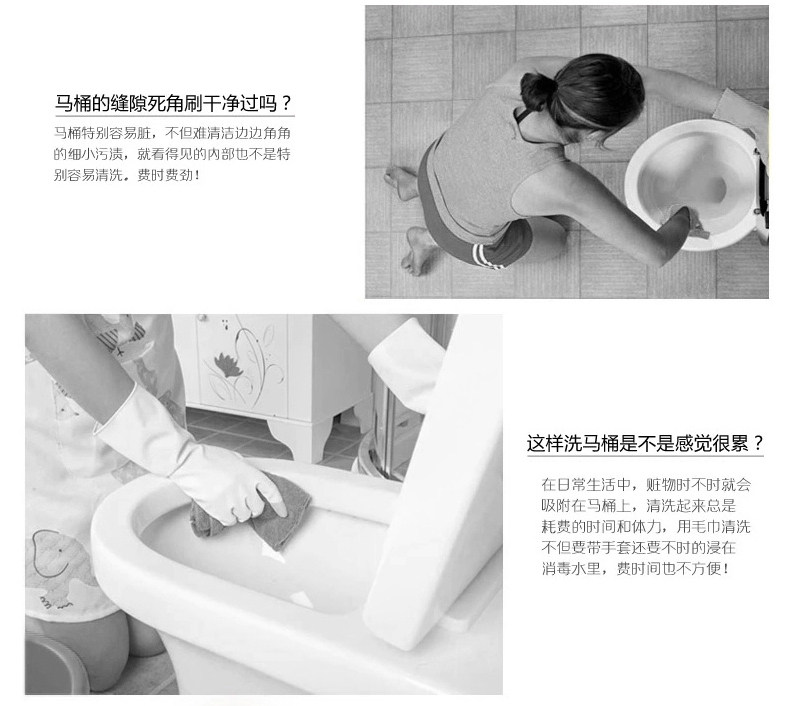 马桶的缝隙死角刷干净过吗？

马桶特别容易脏，不但难清洁边边角角的细小污渍，就看得见的内部也不是特别容易清洗，费时费劲！

这样洗马桶是不是感觉很累？

在日常生活中，赃物时不时就会吸附在马桶上，清洗起来总是耗费的时间和体力，用毛巾清洗不但要带手套还要不时的浸在消毒水里，费时间也不方便！