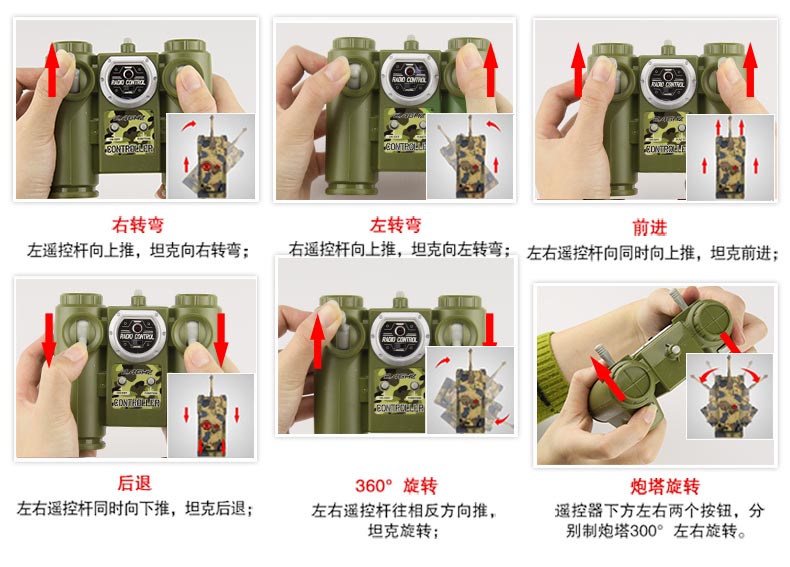 RADIO CONTROL
CONTROLLER

右转弯
左遥控杆向上推，坦克向右转弯；

RADIO CONTROL
CONTROLLER

左转弯
右遥控杆向上推，坦克向左转弯；

RADIO CONTROL
CONTROLLER

前进
左右遥控杆向同时向上推，坦克前进；

RADIO CONTROL
CONTROLLER

后退
左右遥控杆同时向下推，坦克后退；

RADIO CONTROL
CONTROLLER

360° 旋转
左右遥控杆往相反方向推，坦克旋转；

炮塔旋转
遥控器下方左右两个按钮，分别制炮塔300° 左右旋转。