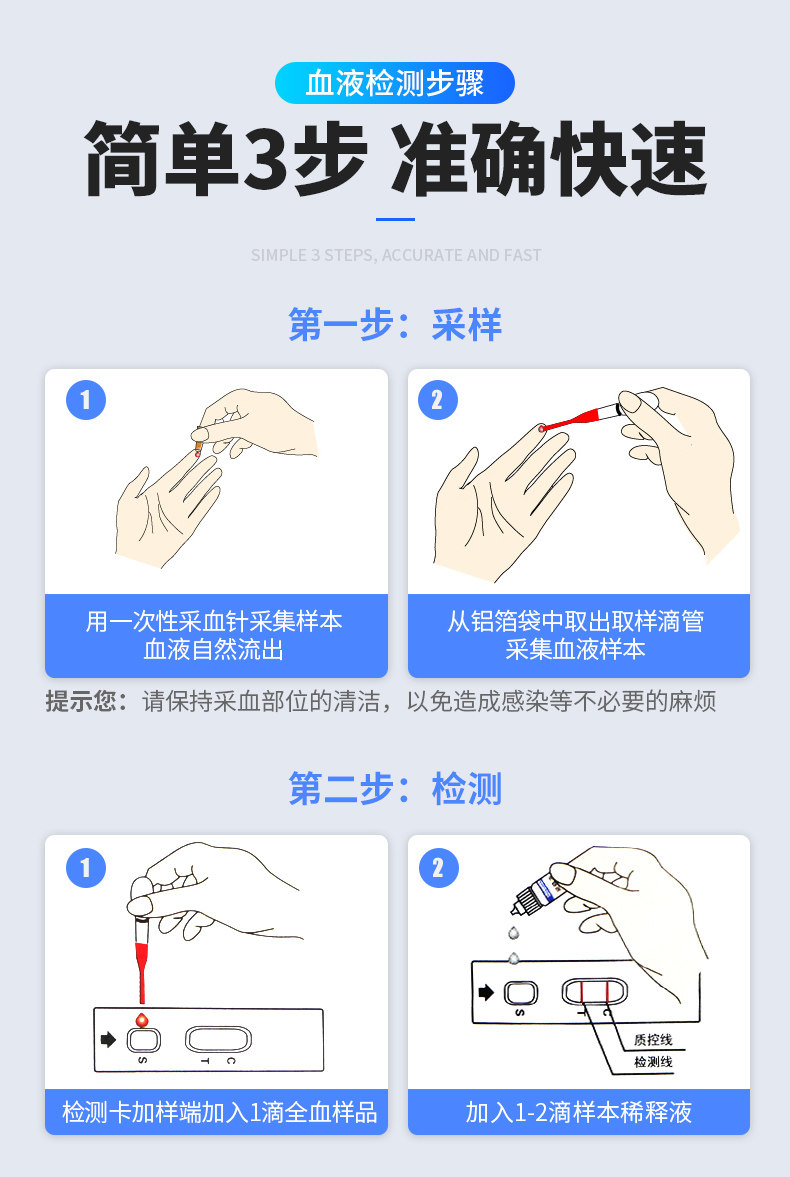 血液检测步骤

简单3步 准确快速

SIMPLE 3 STEPS, ACCURATE AND FAST

第一步：采样

1

用一次性采血针采集样本
血液自然流出

2

从铝箔袋中取出取样滴管
采集血液样本

提示您：请保持采血部位的清洁，以免造成感染等不必要的麻烦

第二步：检测

1

S T C

检测卡加样端加入1滴全血样品

2

S T C

质控线

检测线

加入1-2滴样本稀释液