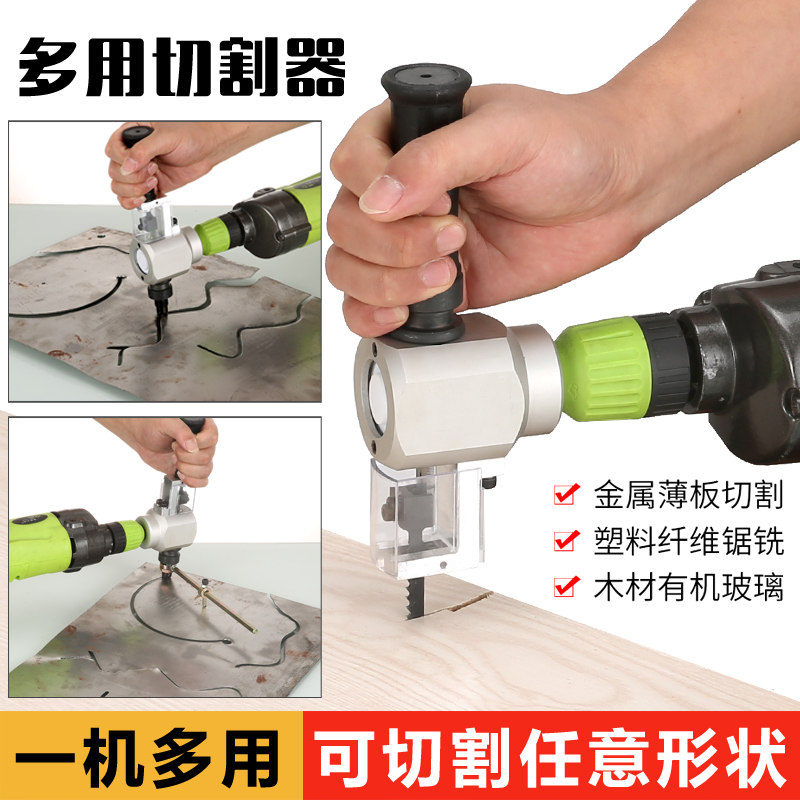 多用切割器

金属薄板切割
塑料纤维锯铣
木材有机玻璃

一机多用
可切割任意形状