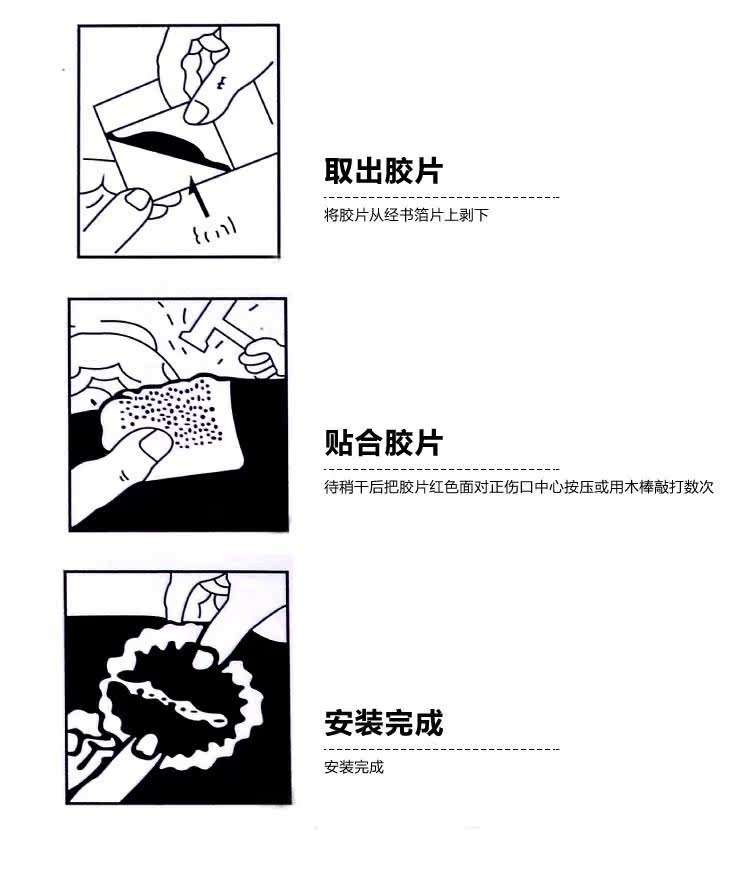 取出胶片

将胶片从经书箔片上剥下

贴合胶片

待稍干后把胶片红色面对正伤口中心按压或用木棒敲打数次

安装完成

安装完成