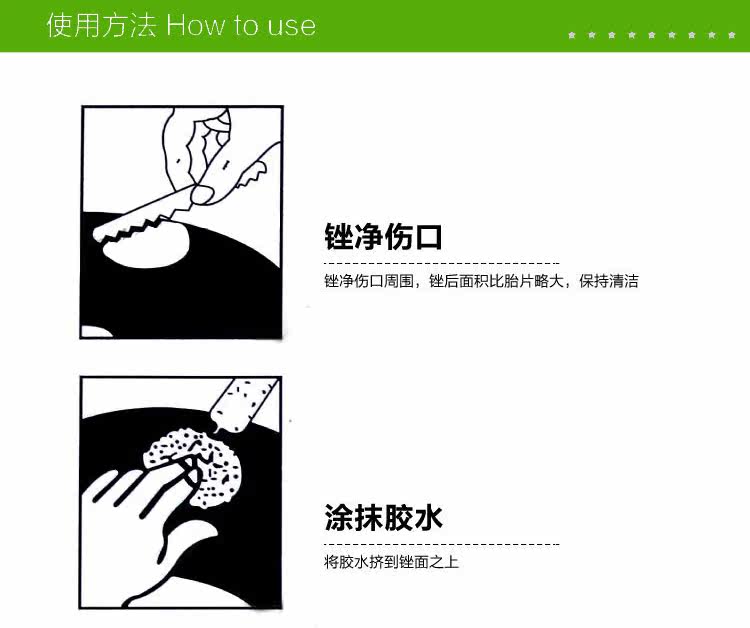 使用方法 How to use

锉净伤口

锉净伤口周围，锉后面积比胎片略大，保持清洁

涂抹胶水

将胶水挤到锉面之上