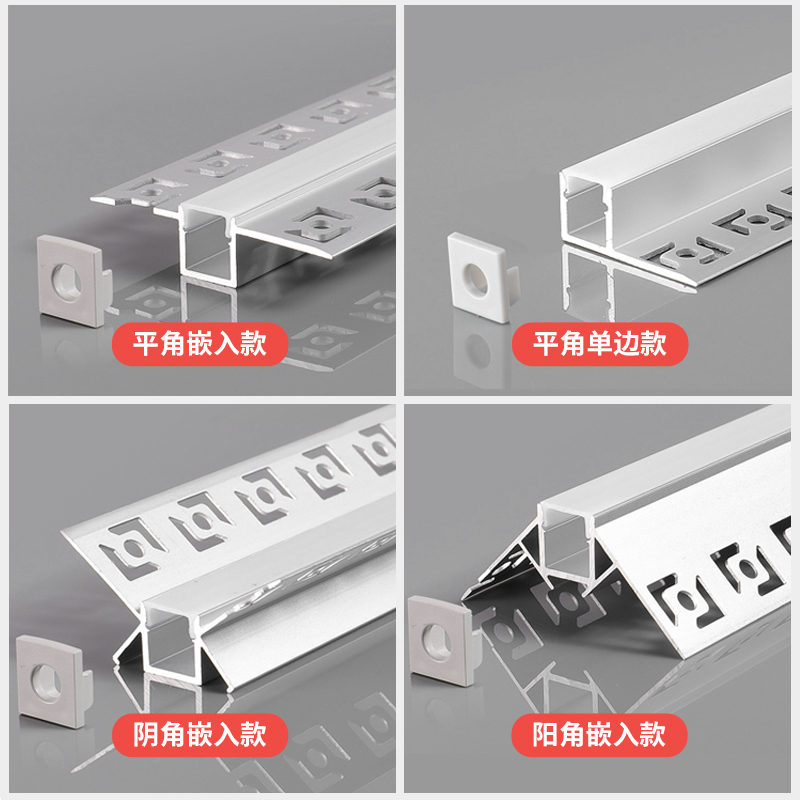 平角嵌入款

平角单边款

阴角嵌入款

阳角嵌入款