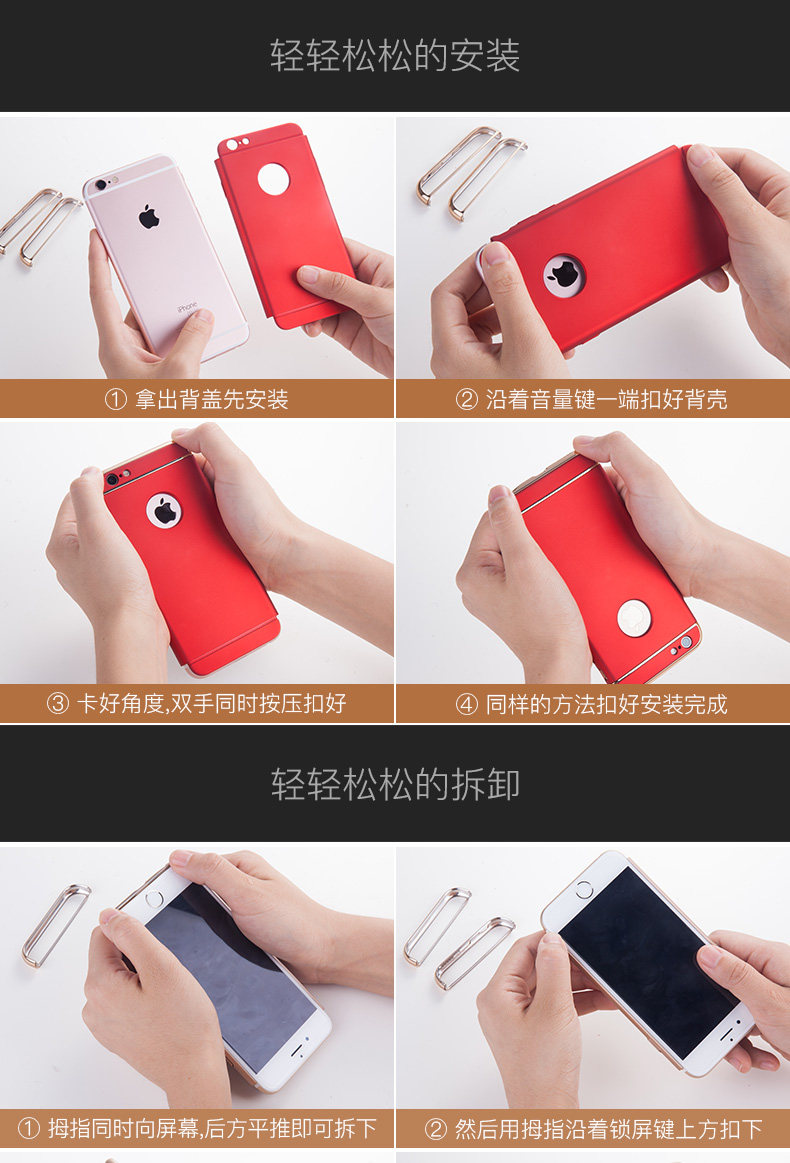 轻轻松松的安装

iPhone

① 拿出背盖先安装

② 沿着音量键一端扣好背壳

③ 卡好角度,双手同时按压扣好

④ 同样的方法扣好安装完成

轻轻松松的拆卸

① 拇指同时向屏幕,后方平推即可拆下

② 然后用拇指沿着锁屏键上方扣下