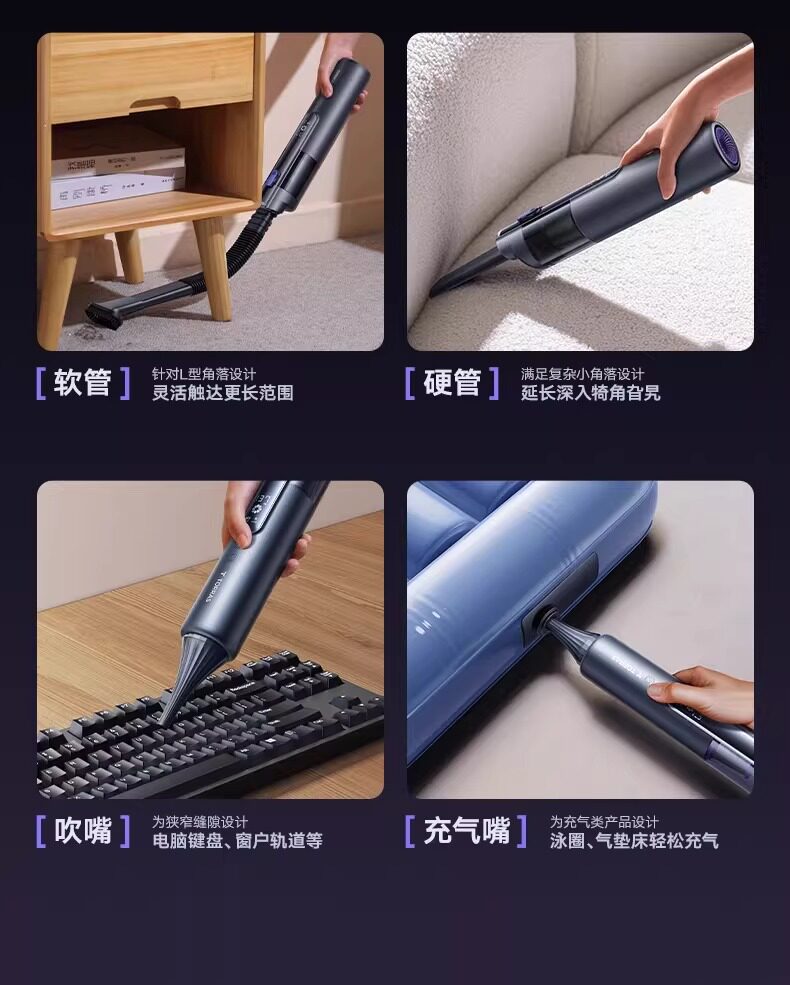 [ 软管 ] 针对L型角落设计
灵活触达更长范围

[ 硬管 ] 满足复杂小角落设计
延长深入犄角旮旯

[ 吹嘴 ] 为狭窄缝隙设计
电脑键盘、窗户轨道等

[ 充气嘴 ] 为充气类产品设计
泳圈、气垫床轻松充气