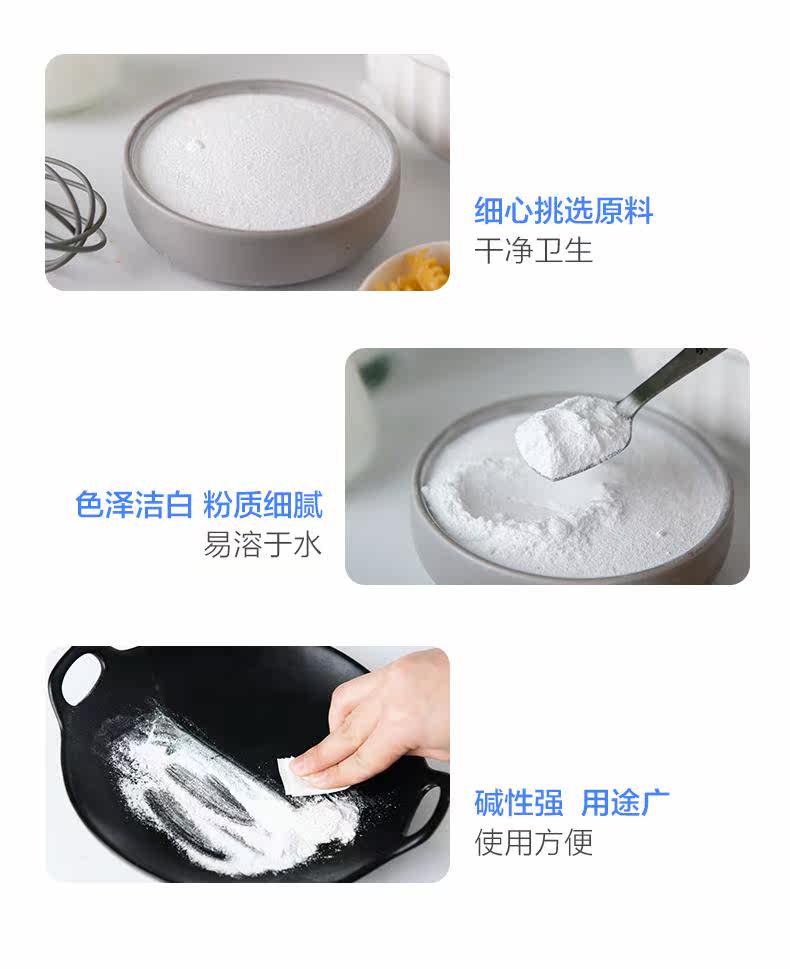 细心挑选原料
干净卫生

色泽洁白 粉质细腻
易溶于水

碱性强 用途广
使用方便