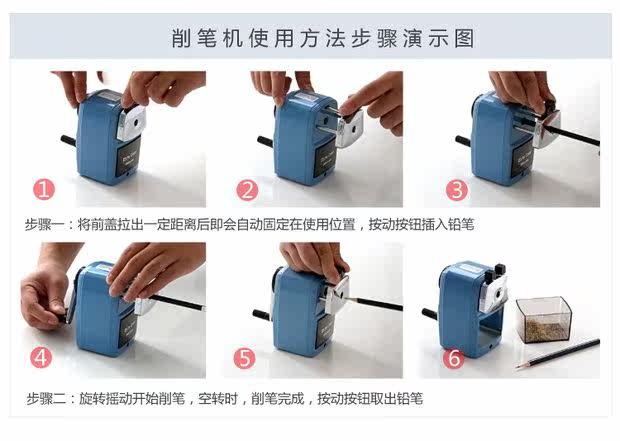 削笔机使用方法步骤演示图

1

2

3

步骤一：将前盖拉出一定距离后即会自动固定在使用位置，按动按钮插入铅笔

4

5

6

步骤二：旋转摇动开始削笔，空转时，削笔完成，按动按钮取出铅笔