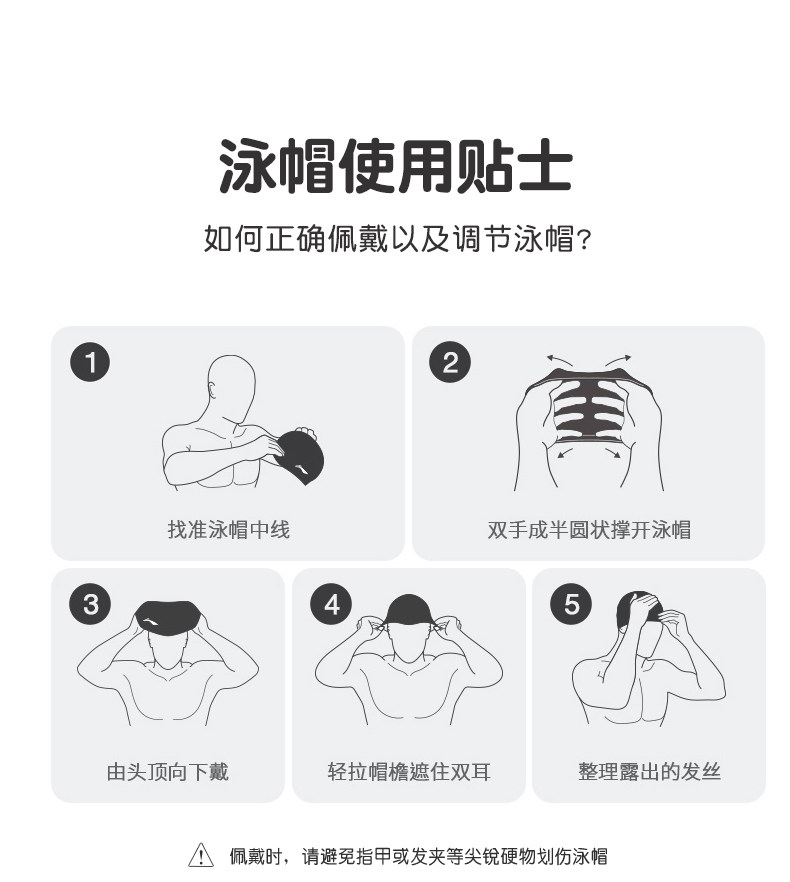 泳帽使用贴士

如何正确佩戴以及调节泳帽?

1
找准泳帽中线

2
双手成半圆状撑开泳帽

3
由头顶向下戴

4
轻拉帽檐遮住双耳

5
整理露出的发丝

佩戴时，请避免指甲或发夹等尖锐硬物划伤泳帽