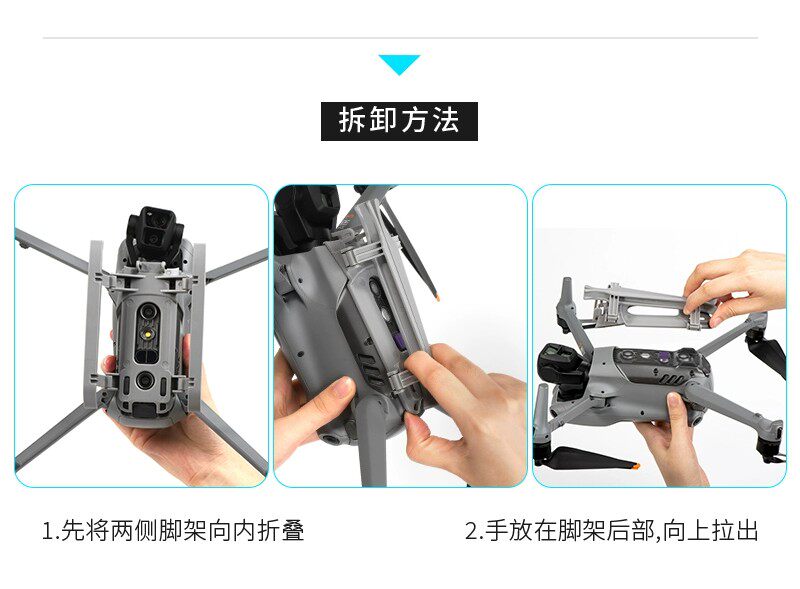 拆卸方法

1.先将两侧脚架向内折叠

2.手放在脚架后部,向上拉出