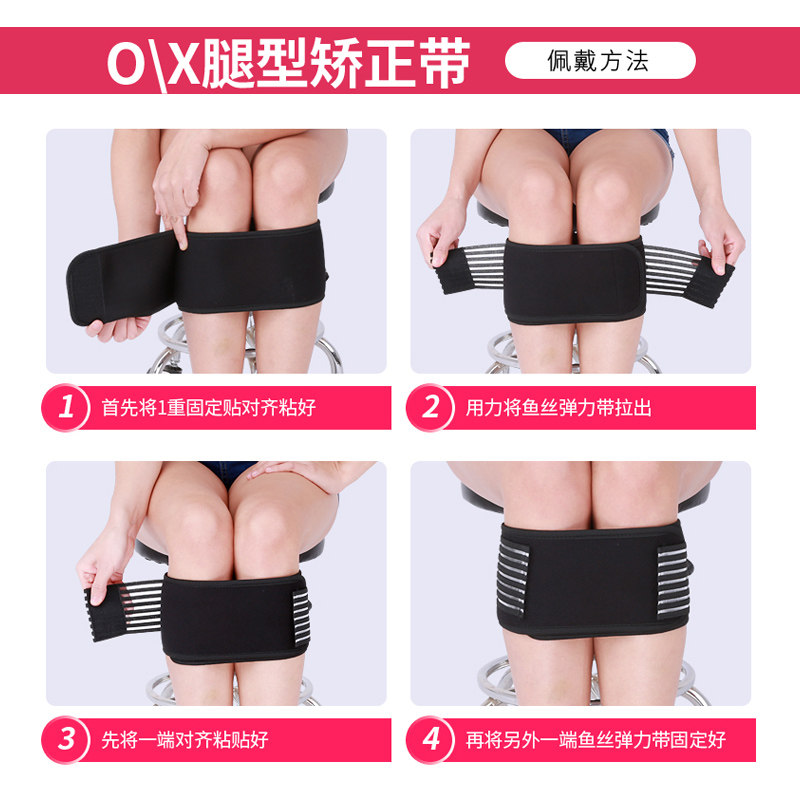 O\X腿型矫正带

佩戴方法

1 首先将1重固定贴对齐粘好

2 用力将鱼丝弹力带拉出

3 先将一端对齐粘贴好

4 再将另外一端鱼丝弹力带固定好