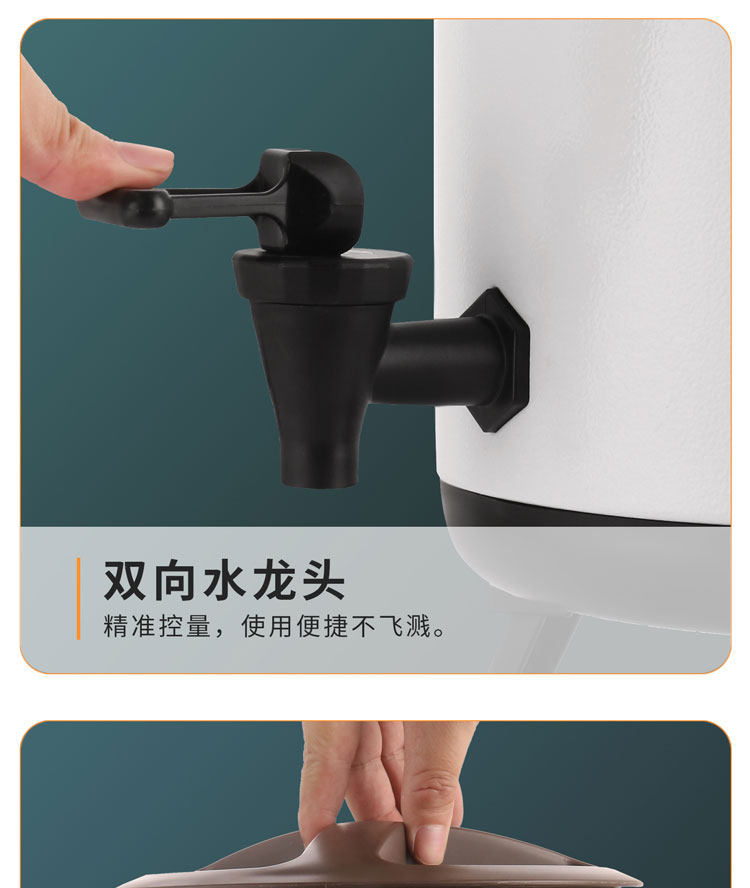 双向水龙头

精准控量，使用便捷不飞溅。