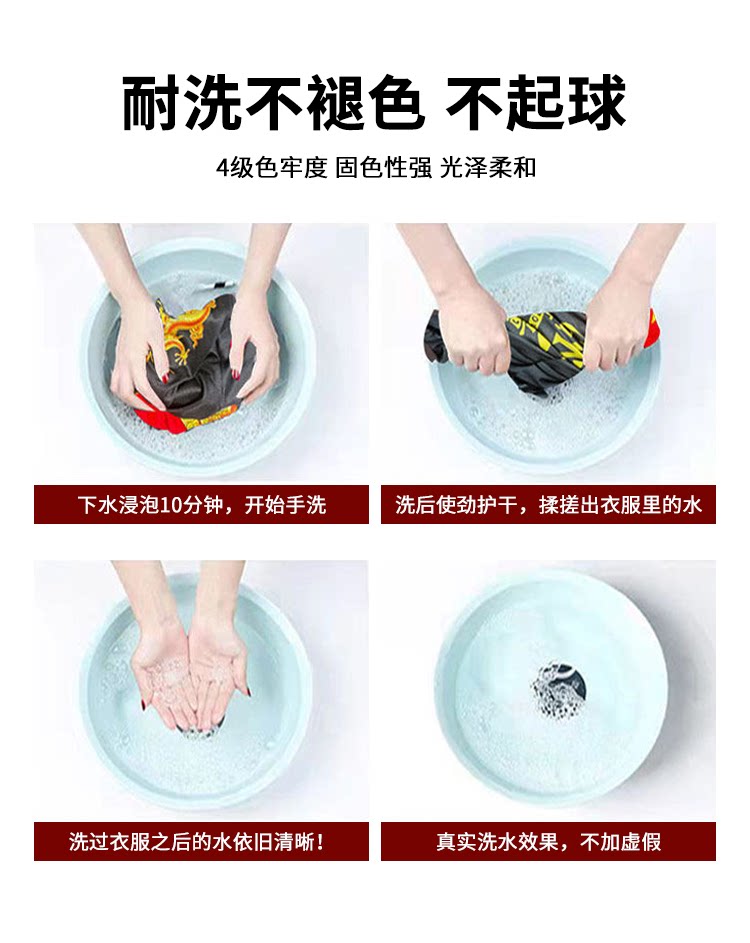 耐洗不褪色 不起球

4级色牢度 固色性强 光泽柔和

下水浸泡10分钟，开始手洗

洗后使劲护干，揉搓出衣服里的水

洗过衣服之后的水依旧清晰！

真实洗水效果，不加虚假