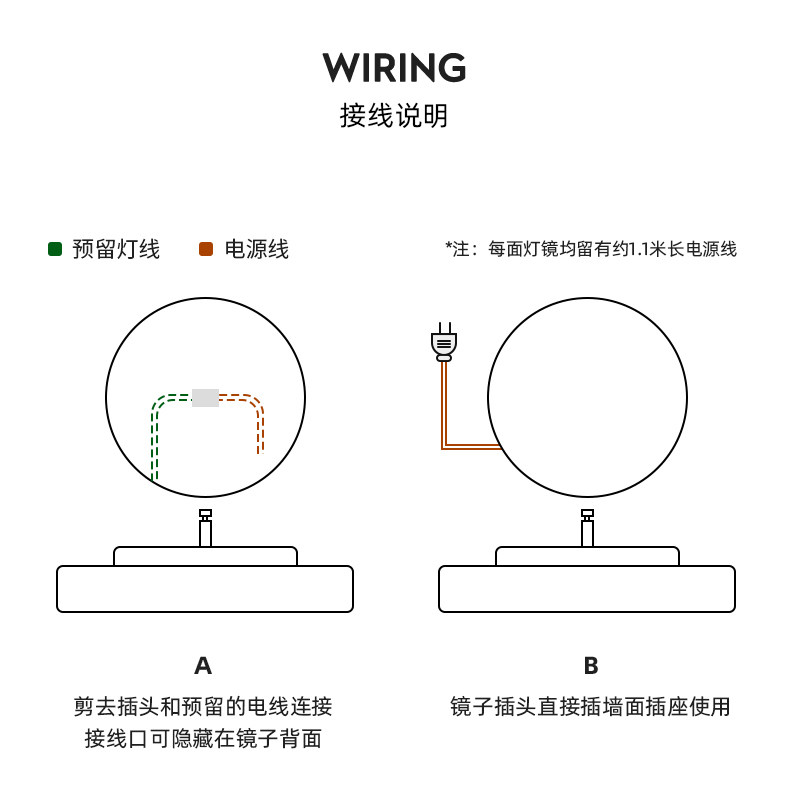 WIRING
接线说明

预留灯线 电源线

*注：每面灯镜均留有约1.1米长电源线

A
剪去插头和预留的电线连接
接线口可隐藏在镜子背面

B
镜子插头直接插墙面插座使用