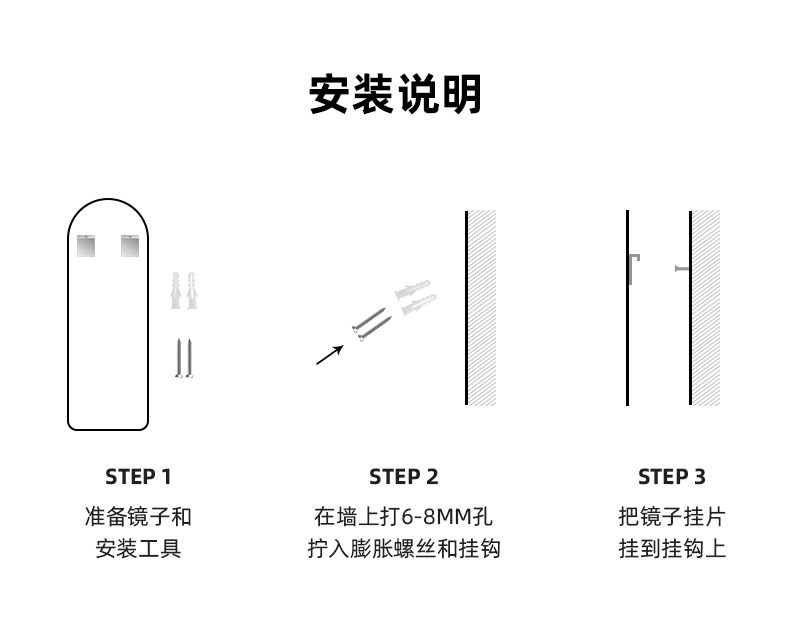 安装说明

STEP 1
准备镜子和
安装工具

STEP 2
在墙上打6-8MM孔
拧入膨胀螺丝和挂钩

STEP 3
把镜子挂片
挂到挂钩上