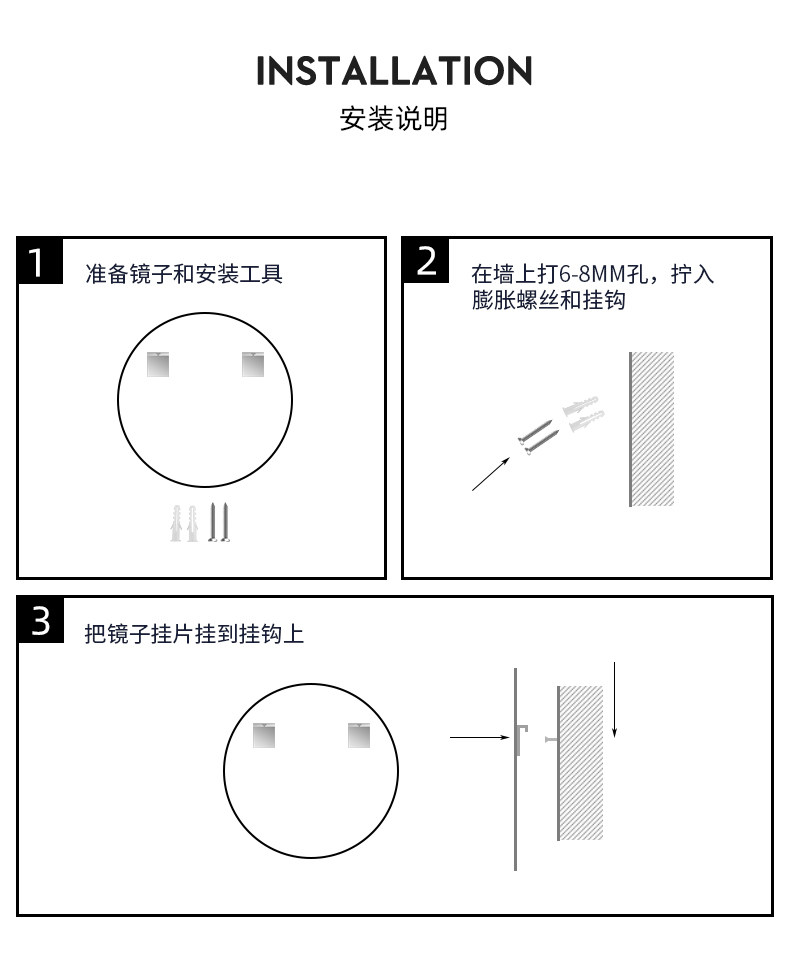 INSTALLATION
安装说明

1
准备镜子和安装工具

2
在墙上打6-8MM孔，拧入膨胀螺丝和挂钩

3
把镜子挂片挂到挂钩上