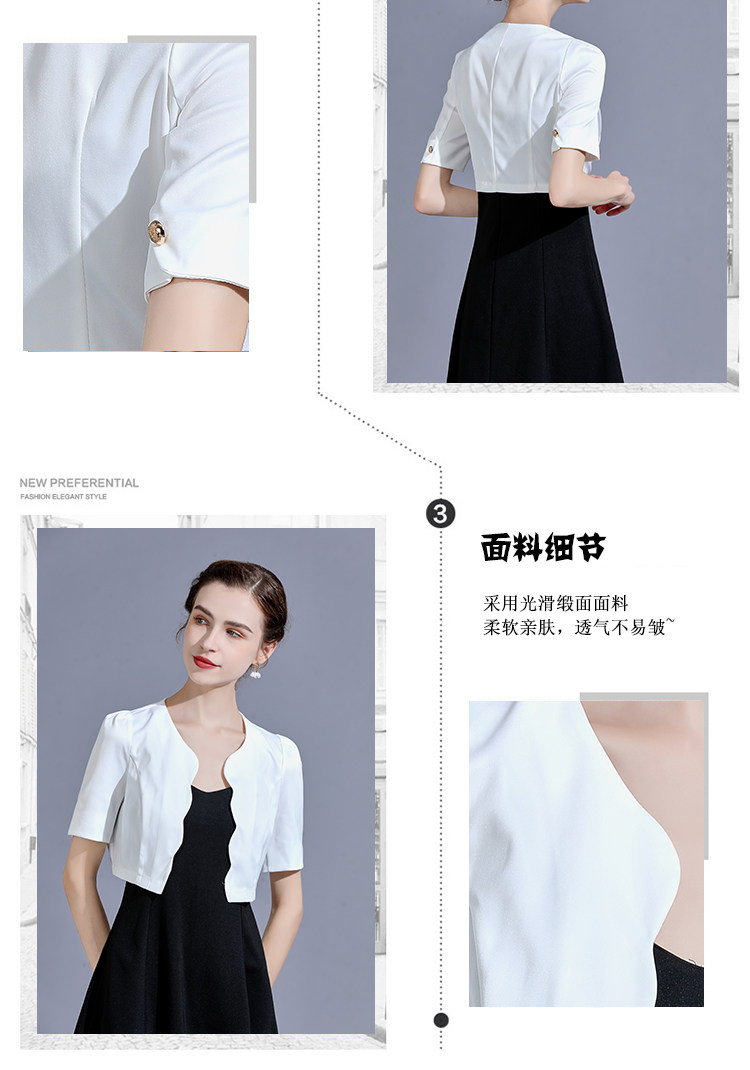 NEW PREFERENTIAL
FASHION ELEGANT STYLE

3

面料细节

采用光滑缎面面料
柔软亲肤，透气不易皱~