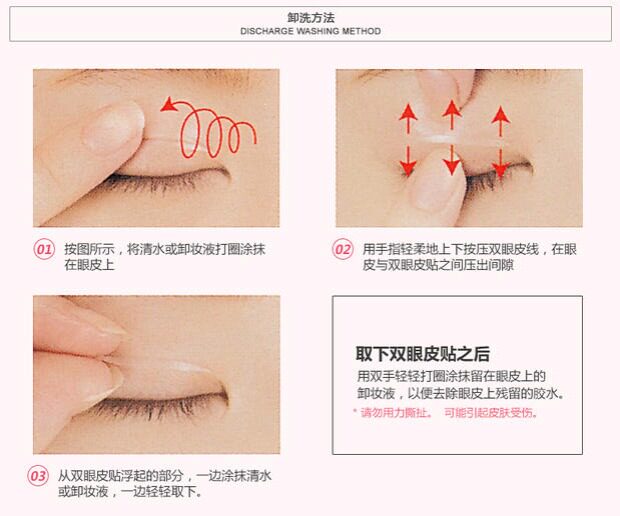 卸洗方法
DISCHARGE WASHING METHOD

01 按图所示，将清水或卸妆液打圈涂抹在眼皮上

02 用手指轻柔地上下按压双眼皮线，在眼皮与双眼皮贴之间压出间隙

03 从双眼皮贴浮起的部分，一边涂抹清水或卸妆液，一边轻轻取下。

取下双眼皮贴之后
用双手轻轻打圈涂抹留在眼皮上的卸妆液，以便去除眼皮上残留的胶水。
* 请勿用力撕扯。 可能引起皮肤受伤。