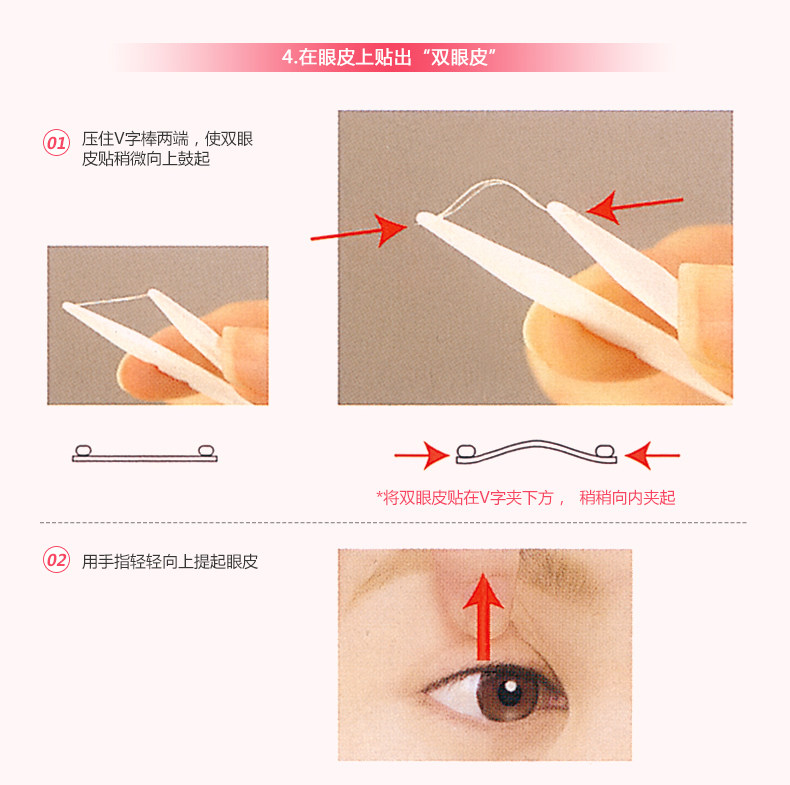 4.在眼皮上贴出“双眼皮”

01 压住V字棒两端，使双眼皮贴稍微向上鼓起

*将双眼皮贴在V字夹下方， 稍稍向内夹起

02 用手指轻轻向上提起眼皮