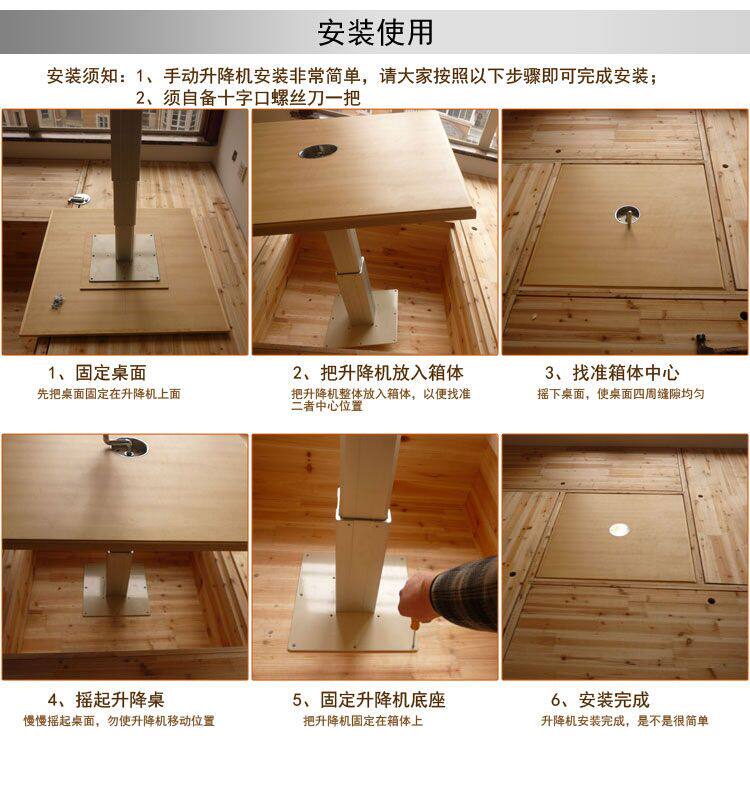 安装使用

安装须知：1、手动升降机安装非常简单，请大家按照以下步骤即可完成安装；
2、须自备十字口螺丝刀一把

1、固定桌面
先把桌面固定在升降机上面

2、把升降机放入箱体
把升降机整体放入箱体，以便找准二者中心位置

3、找准箱体中心
摇下桌面，使桌面四周缝隙均匀

4、摇起升降桌
慢慢摇起桌面，勿使升降机移动位置

5、固定升降机底座
把升降机固定在箱体上

6、安装完成
升降机安装完成，是不是很简单