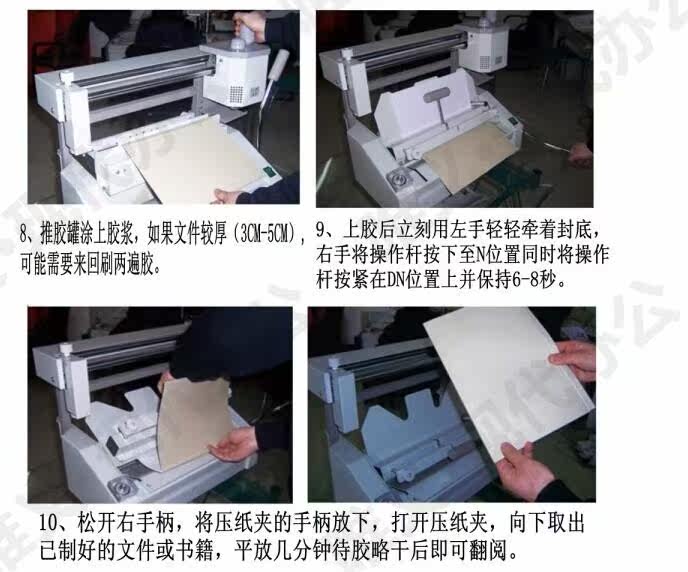 8、推胶罐涂上胶浆，如果文件较厚（3CM-5CM），可能需要来回刷两遍胶。

9、上胶后立刻用左手轻轻牵着封底，右手将操作杆按下至N位置同时将操作杆按紧在DN位置上并保持6-8秒。

10、松开右手柄，将压纸夹的手柄放下，打开压纸夹，向下取出已制好的文件或书籍，平放几分钟待胶略干后即可翻阅。