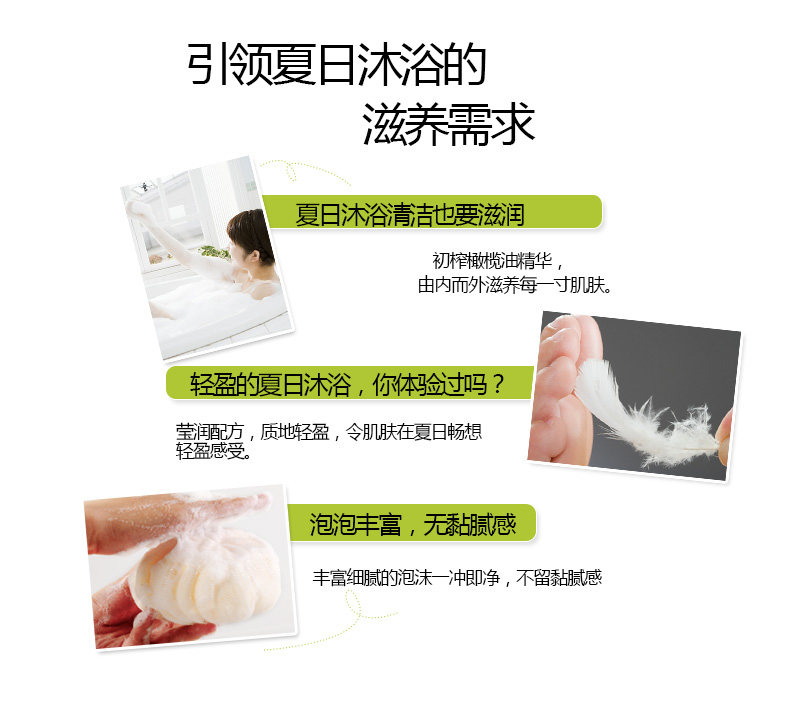 引领夏日沐浴的
滋养需求

夏日沐浴清洁也要滋润

初榨橄榄油精华，
由内而外滋养每一寸肌肤。

轻盈的夏日沐浴，你体验过吗？

莹润配方，质地轻盈，令肌肤在夏日畅想轻盈感受。

泡泡丰富，无黏腻感

丰富细腻的泡沫一冲即净，不留黏腻感