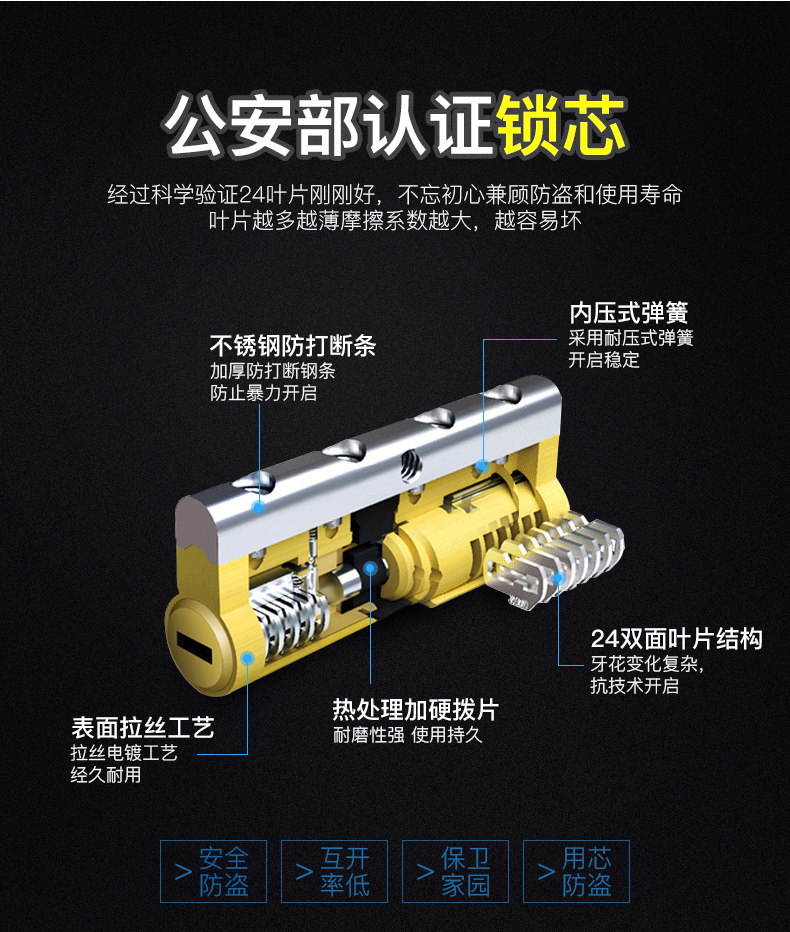 公安部认证锁芯

经过科学验证24叶片刚刚好，不忘初心兼顾防盗和使用寿命
叶片越多越薄摩擦系数越大，越容易坏

不锈钢防打断条
加厚防打断钢条
防止暴力开启

内压式弹簧
采用耐压式弹簧
开启稳定

24双面叶片结构
牙花变化复杂，
抗技术开启

热处理加硬拨片
耐磨性强 使用持久

表面拉丝工艺
拉丝电镀工艺
经久耐用

> 安全防盗

> 互开率低

> 保卫家园

> 用芯防盗