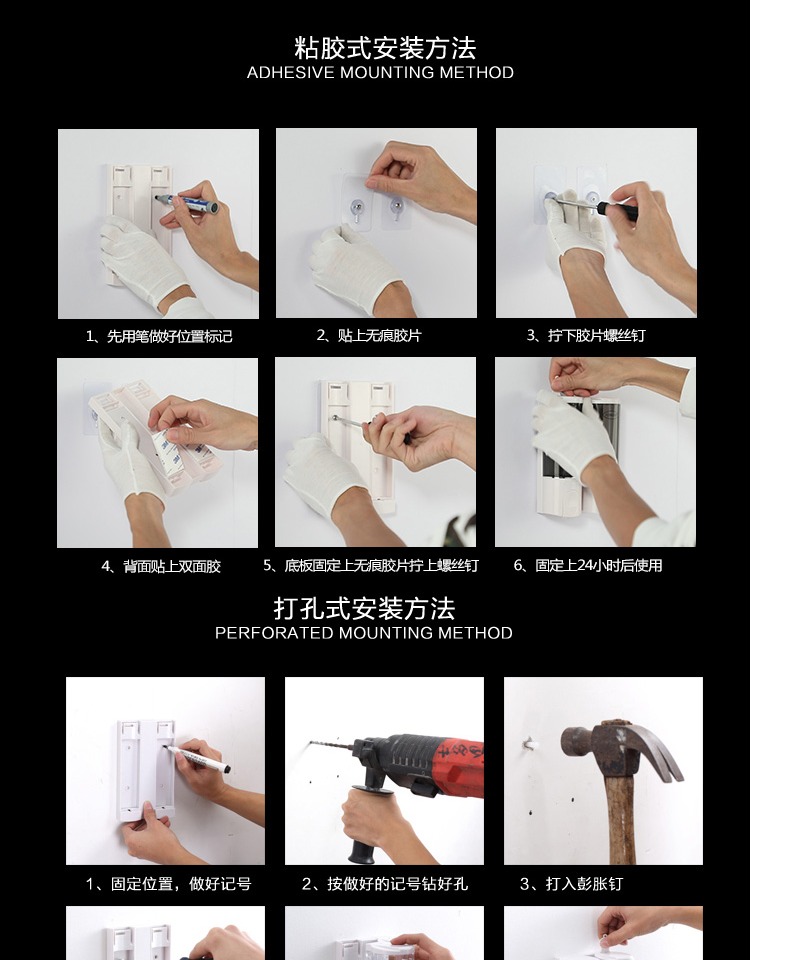 粘胶式安装方法
ADHESIVE MOUNTING METHOD

1、先用笔做好位置标记

2、贴上无痕胶片

3、拧下胶片螺丝钉

4、背面贴上双面胶

5、底板固定上无痕胶片拧上螺丝钉

6、固定上24小时后使用

打孔式安装方法
PERFORATED MOUNTING METHOD

1、固定位置，做好记号

2、按做好的记号钻好孔

3、打入彭胀钉