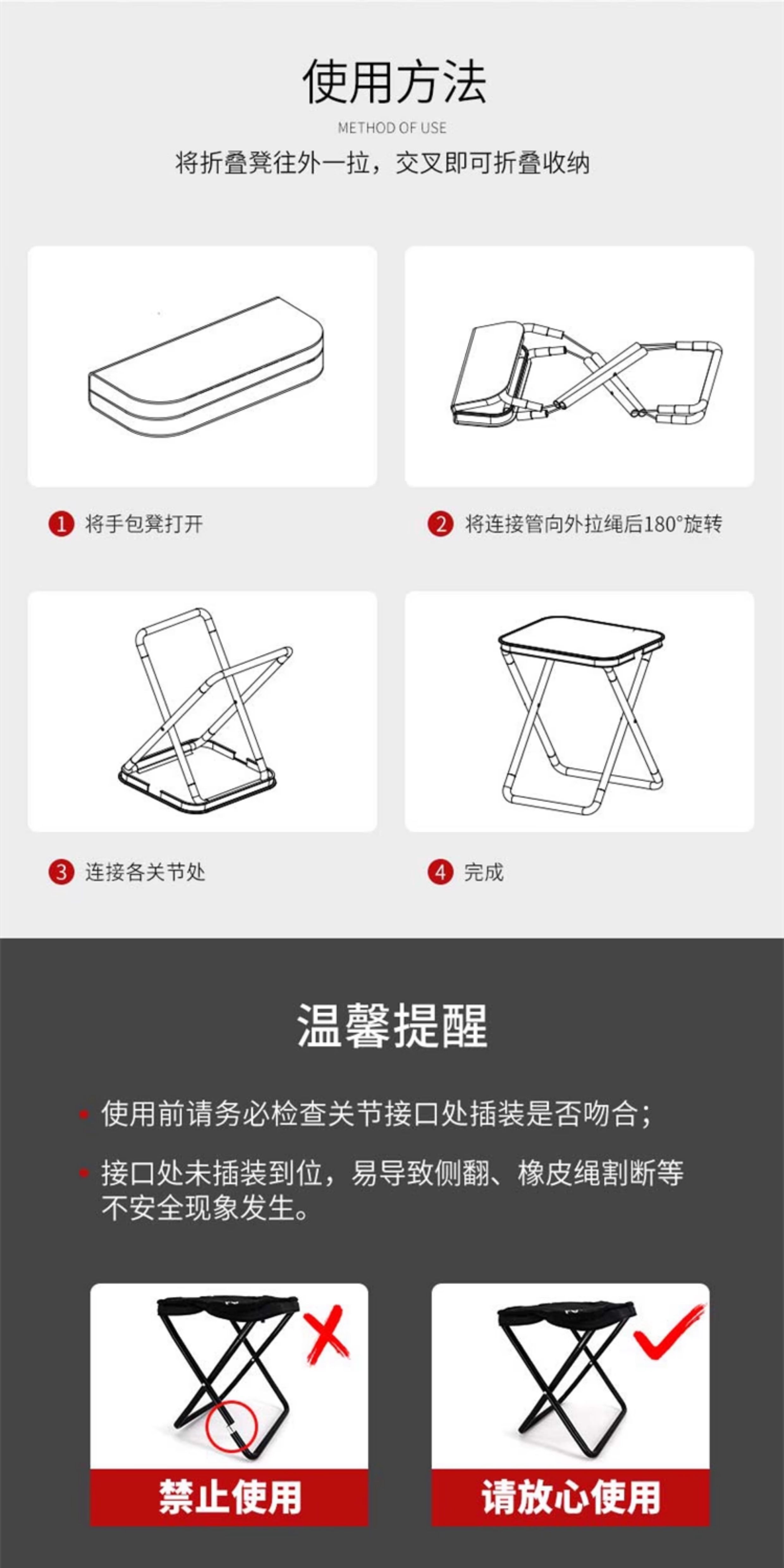 使用方法

METHOD OF USE

将折叠凳往外一拉，交叉即可折叠收纳

1 将手包凳打开

2 将连接管向外拉绳后180°旋转

3 连接各关节处

4 完成

温馨提醒

• 使用前请务必检查关节接口处插装是否吻合；

• 接口处未插装到位，易导致侧翻、橡皮绳割断等不安全现象发生。

禁止使用

请放心使用