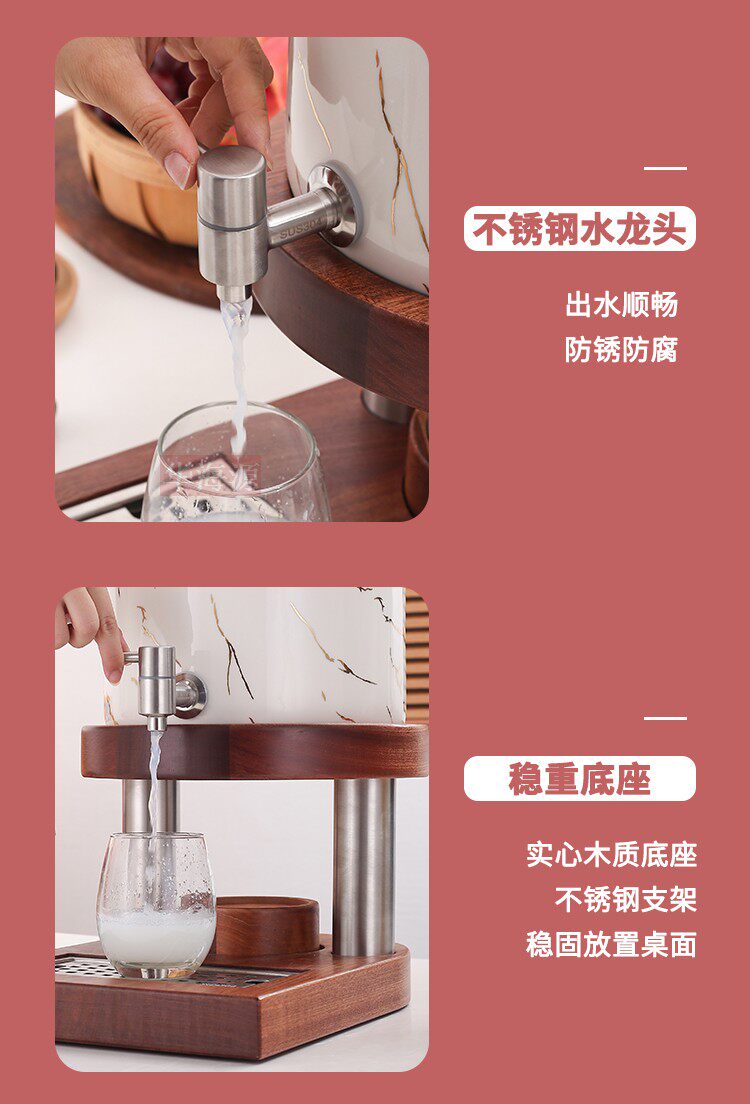 SUS304

不锈钢水龙头

出水顺畅
防锈防腐

稳重底座

实心木质底座
不锈钢支架
稳固放置桌面