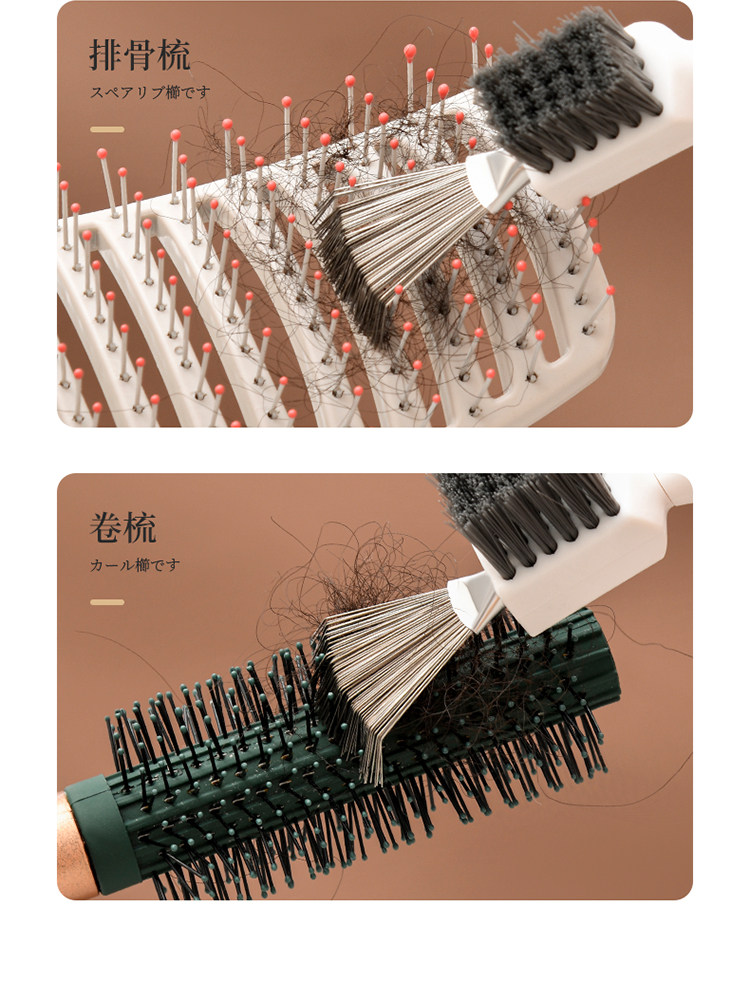 排骨梳

スペアリブ櫛です

卷梳

カール櫛です