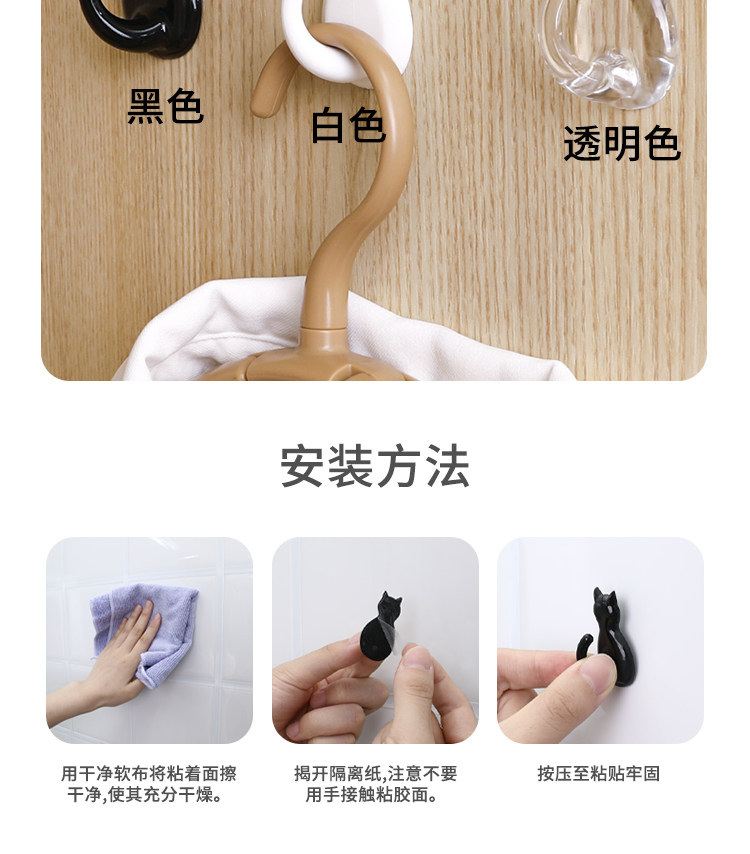 黑色

白色

透明色

安装方法

用干净软布将粘着面擦干净,使其充分干燥。

揭开隔离纸,注意不要用手接触粘胶面。

按压至粘贴牢固