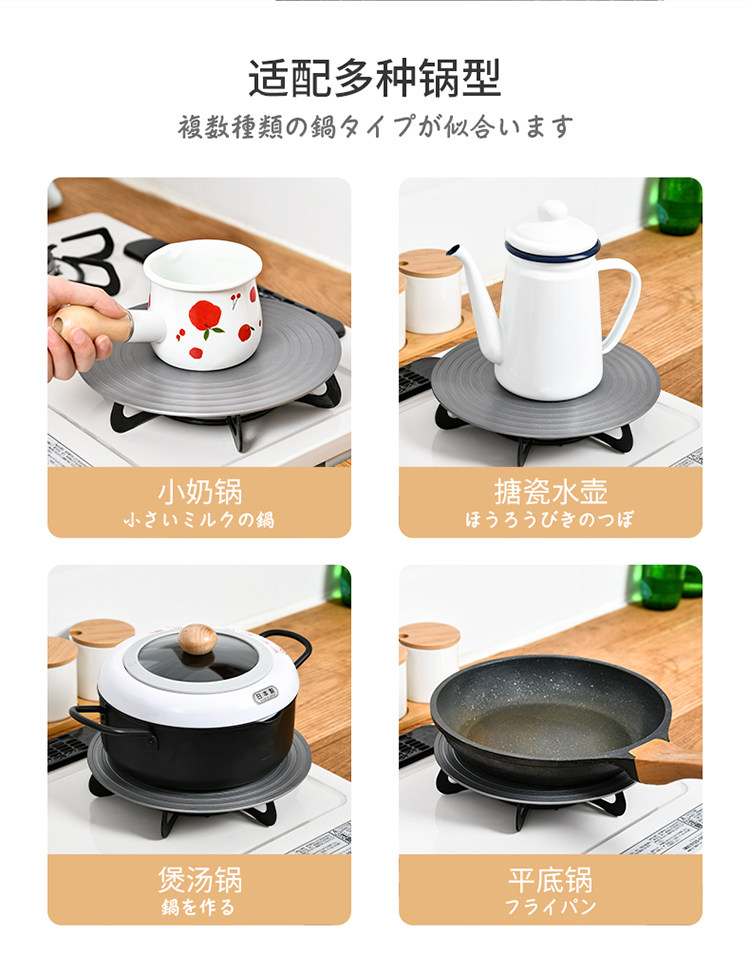 适配多种锅型
複数種類の鍋タイプが似合います

小奶锅
小さいミルクの鍋

搪瓷水壶
ほうろうびきのつぼ

日本製

煲汤锅
鍋を作る

平底锅
フライパン