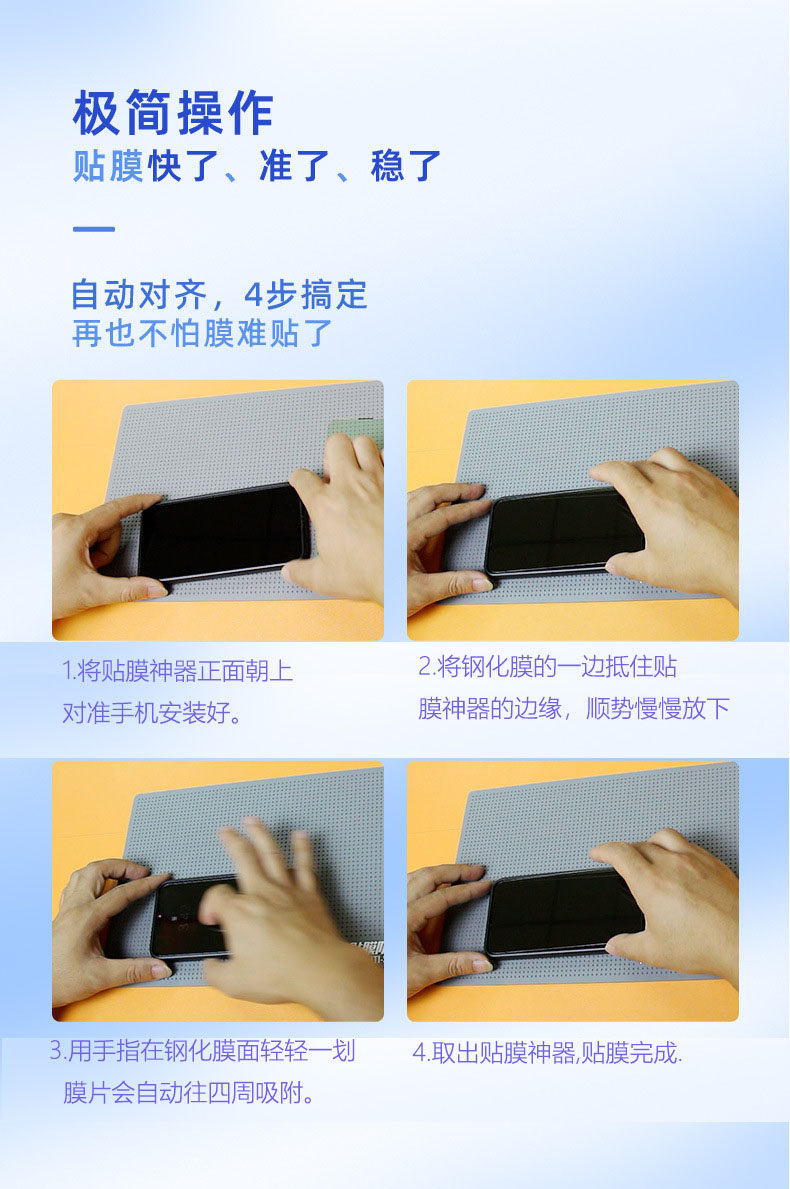 极简操作
贴膜快了、准了、稳了

自动对齐，4步搞定
再也不怕膜难贴了

1.将贴膜神器正面朝上
对准手机安装好。

2.将钢化膜的一边抵住贴
膜神器的边缘，顺势慢慢放下

3.用手指在钢化膜面轻轻一划
膜片会自动往四周吸附。

4.取出贴膜神器,贴膜完成.