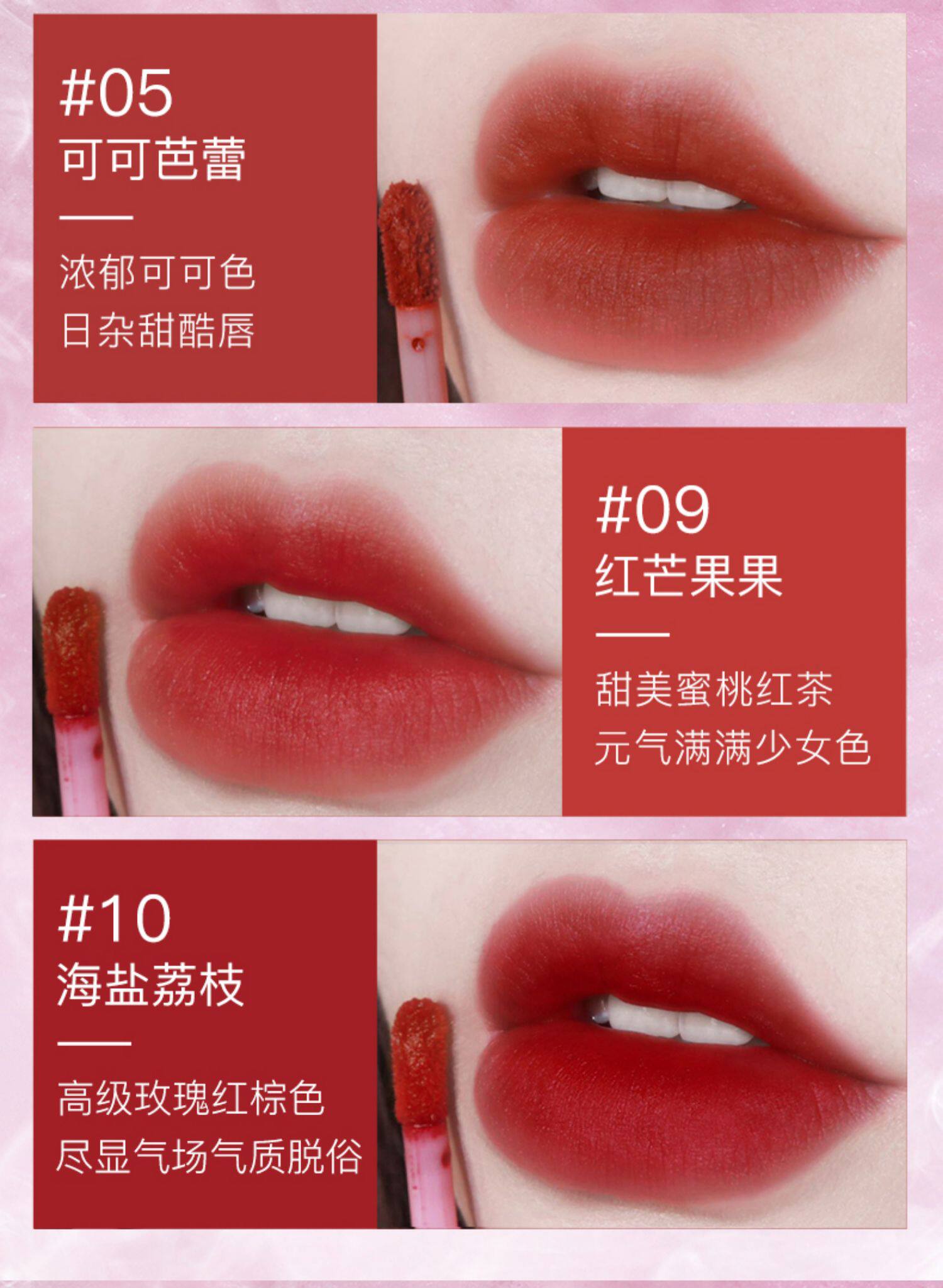 #05
可可芭蕾

浓郁可可色
日杂甜酷唇

#09
红芒果果

甜美蜜桃红茶
元气满满少女色

#10
海盐荔枝

高级玫瑰红棕色
尽显气场气质脱俗