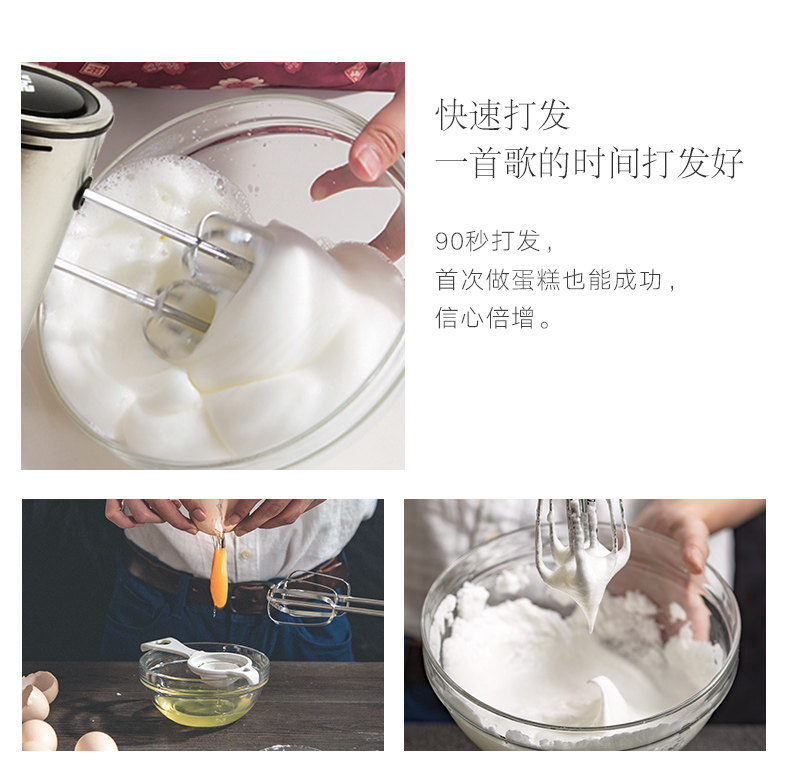 快速打发
一首歌的时间打发好

90秒打发，
首次做蛋糕也能成功，
信心倍增。