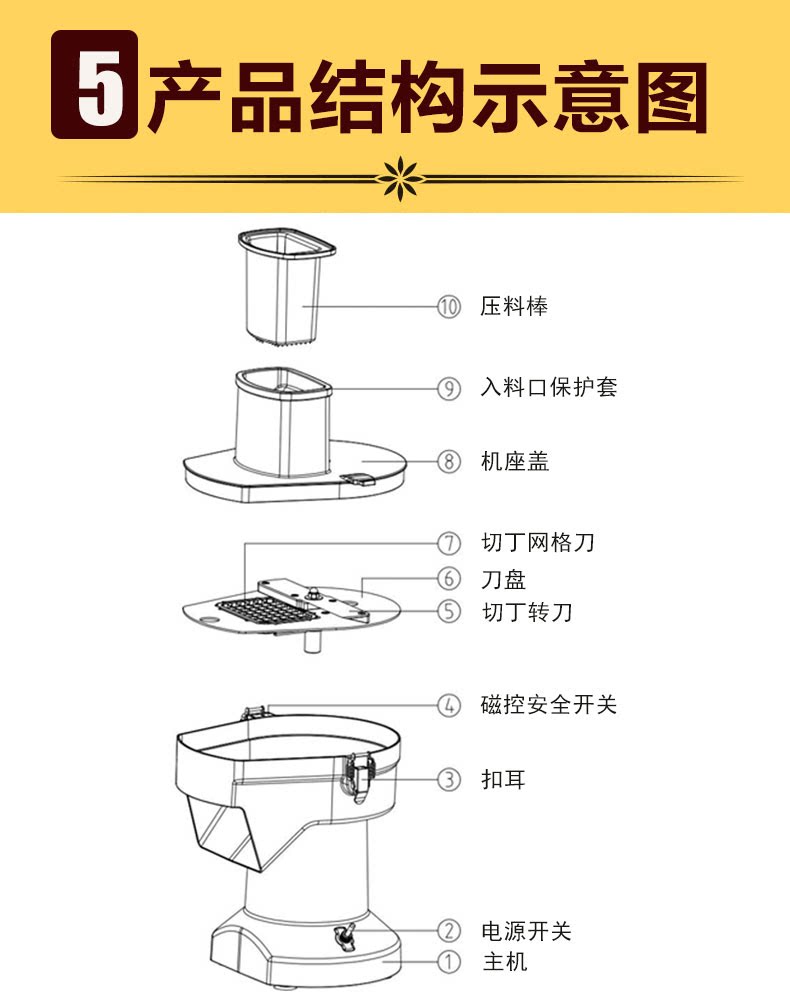 5 产品结构示意图

⑩ 压料棒

⑨ 入料口保护套

⑧ 机座盖

⑦ 切丁网格刀

⑥ 刀盘

⑤ 切丁转刀

④ 磁控安全开关

③ 扣耳

② 电源开关

① 主机