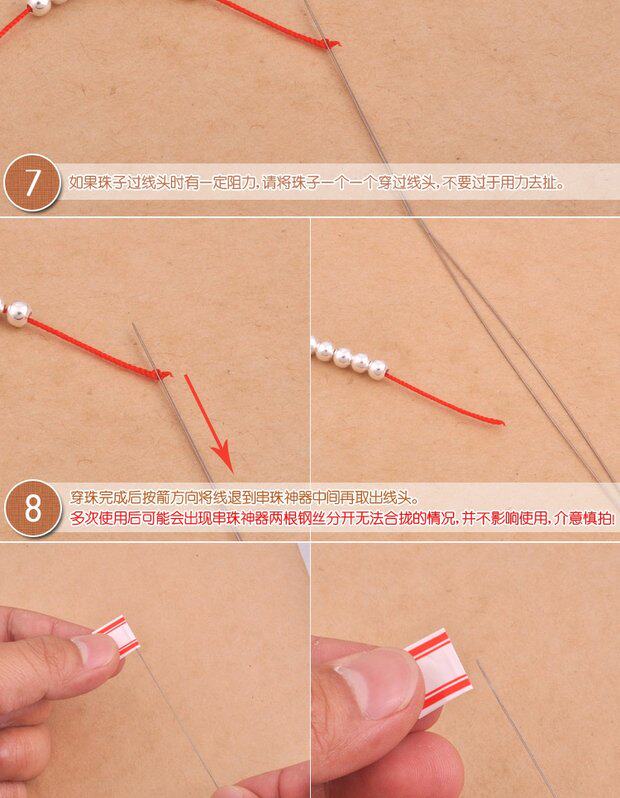 7 如果珠子过线头时有一定阻力，请将珠子一个一个穿过线头，不要过于用力去扯。

8 穿珠完成后按箭方向将线退到串珠神器中间再取出线头。
多次使用后可能会出现串珠神器两根钢丝分开无法合拢的情况，并不影响使用，介意慎拍！