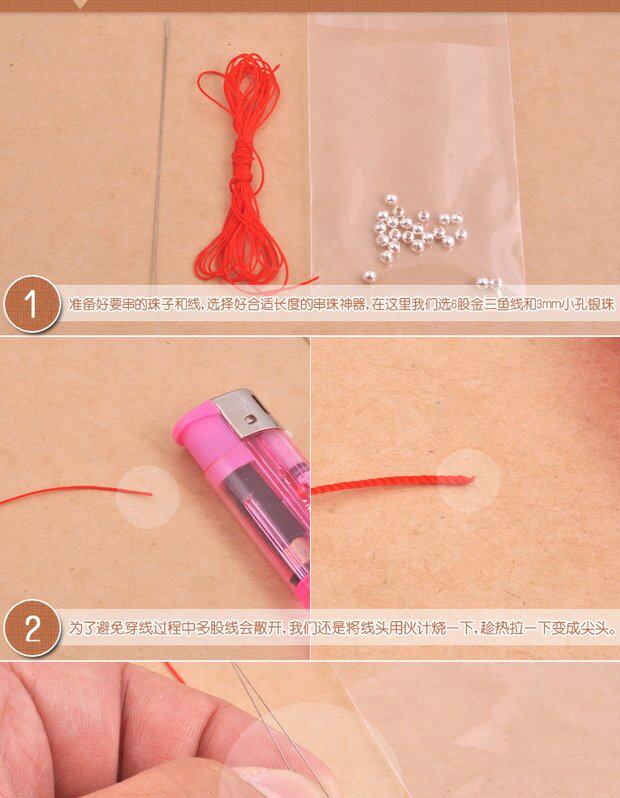 1 准备好要串的珠子和线，选择好合适长度的串珠神器，在这里我们选6股金三鱼线和3mm小孔银珠

2 为了避免穿线过程中多股线会散开，我们还是将线头用伙计烧一下，趁热拉一下变成尖头。