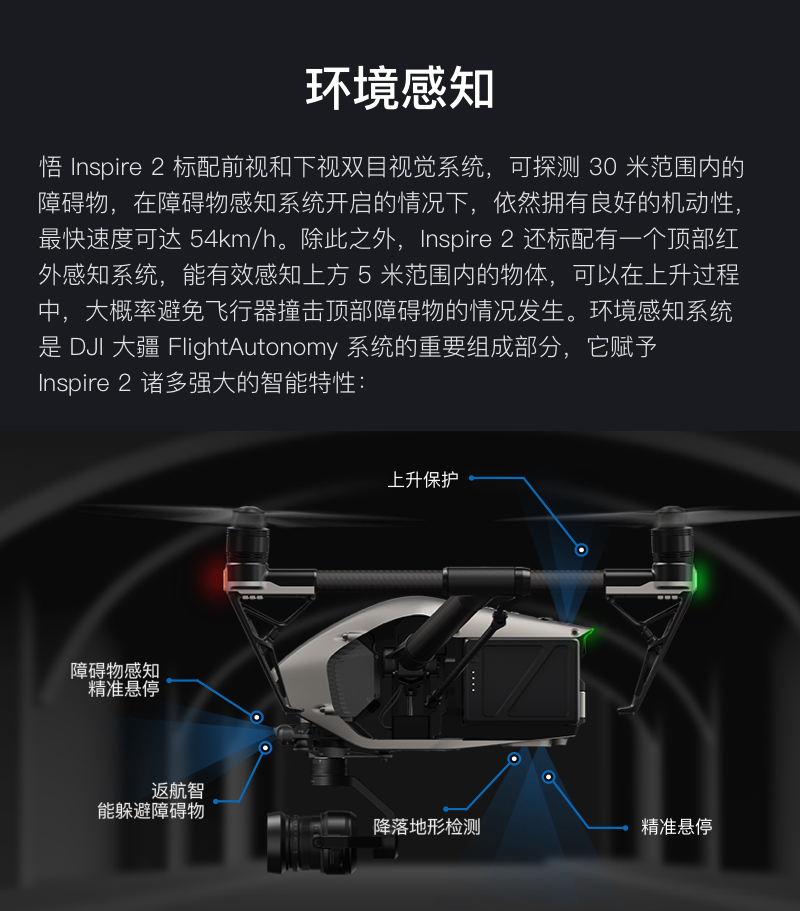 环境感知

悟 Inspire 2 标配前视和下视双目视觉系统，可探测 30 米范围内的障碍物，在障碍物感知系统开启的情况下，依然拥有良好的机动性，最快速度可达 54km/h。除此之外，Inspire 2 还标配有一个顶部红外感知系统，能有效感知上方 5 米范围内的物体，可以在上升过程中，大概率避免飞行器撞击顶部障碍物的情况发生。环境感知系统是 DJI 大疆 FlightAutonomy 系统的重要组成部分，它赋予 Inspire 2 诸多强大的智能特性：

上升保护

障碍物感知
精准悬停

返航智
能躲避障碍物

降落地形检测

精准悬停