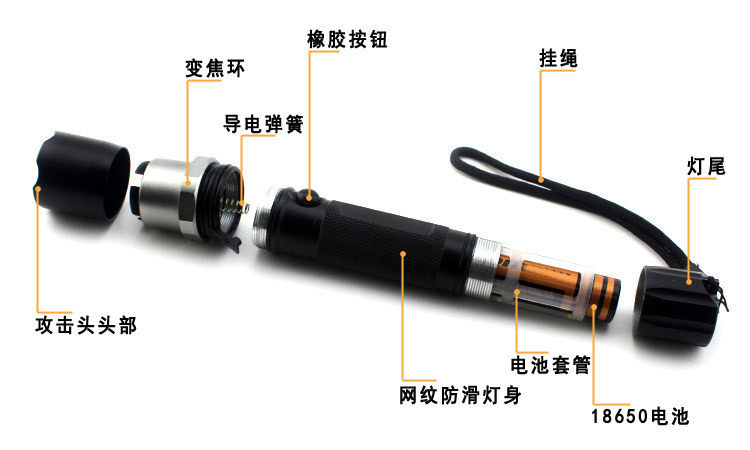 橡胶按钮

变焦环

挂绳

导电弹簧

灯尾

攻击头头部

电池套管

网纹防滑灯身

18650电池