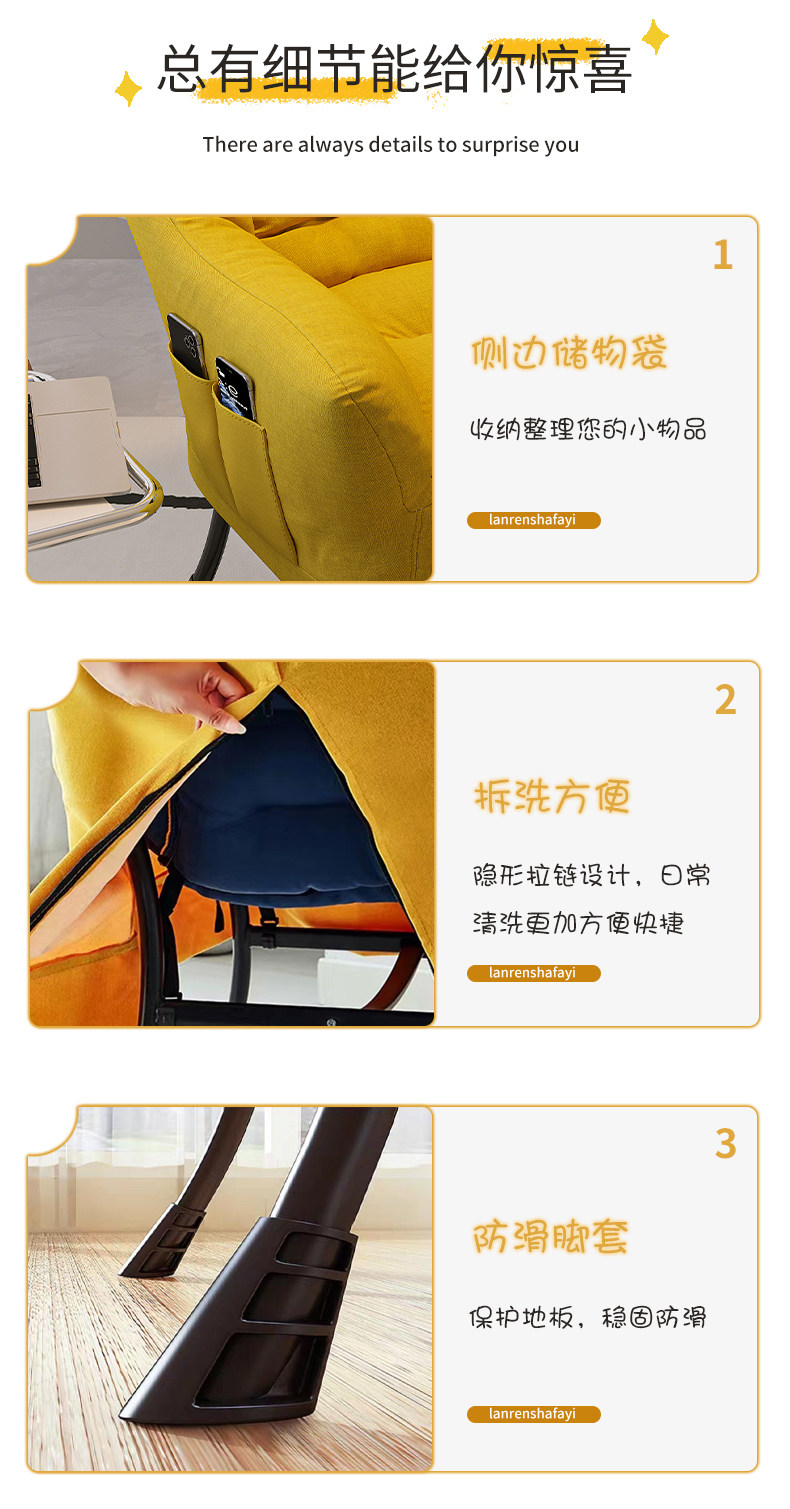 总有细节能给你惊喜

There are always details to surprise you

1

侧边储物袋

收纳整理您的小物品

lanrenshafayi

2

拆洗方便

隐形拉链设计，日常清洗更加方便快捷

lanrenshafayi

3

防滑脚套

保护地板，稳固防滑

lanrenshafayi