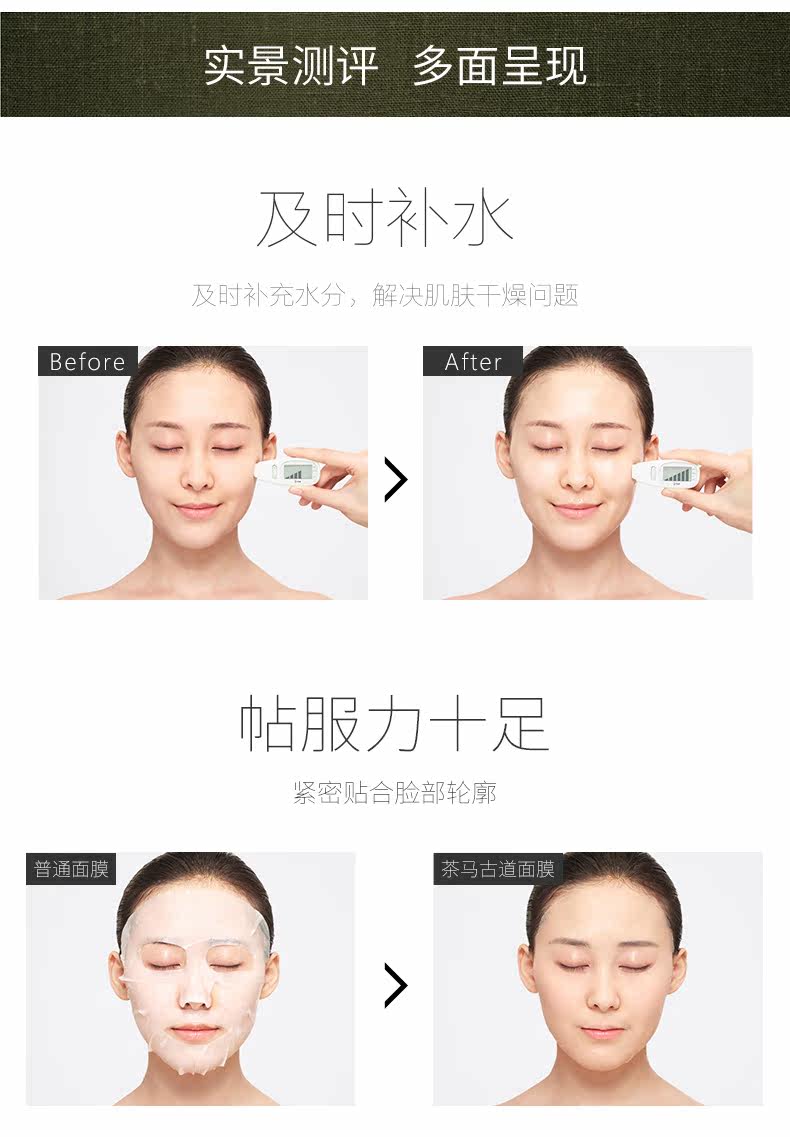 实景测评 多面呈现

及时补水

及时补充水分，解决肌肤干燥问题

Before

After

帖服力十足

紧密贴合脸部轮廓

普通面膜

茶马古道面膜