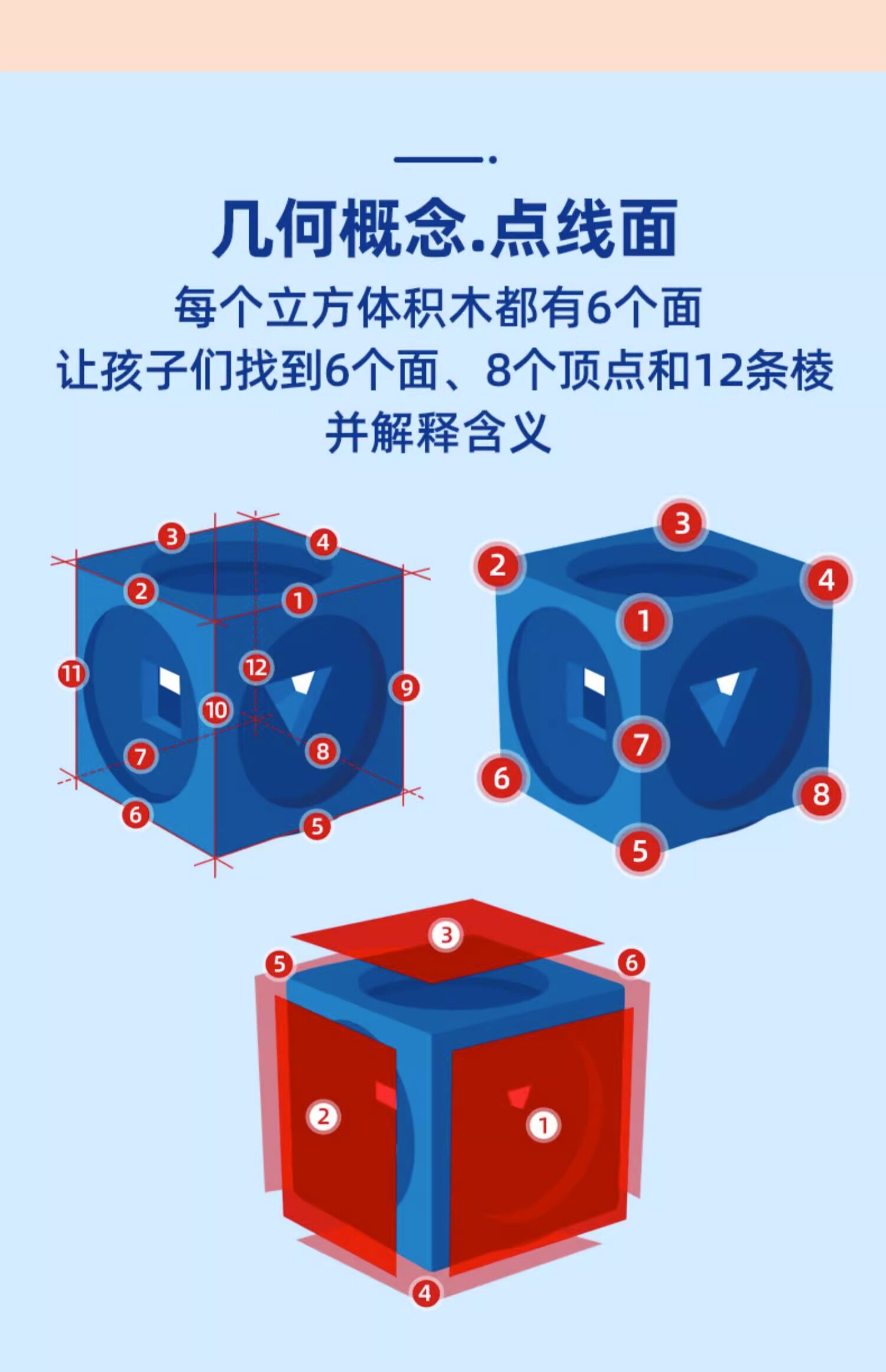 几何概念.点线面

每个立方体积木都有6个面
让孩子们找到6个面、8个顶点和12条棱
并解释含义

3 4 2 1 11 12 9 10 7 8 6 5

3 2 4 1 7 6 8 5

3 5 6 2 1 4