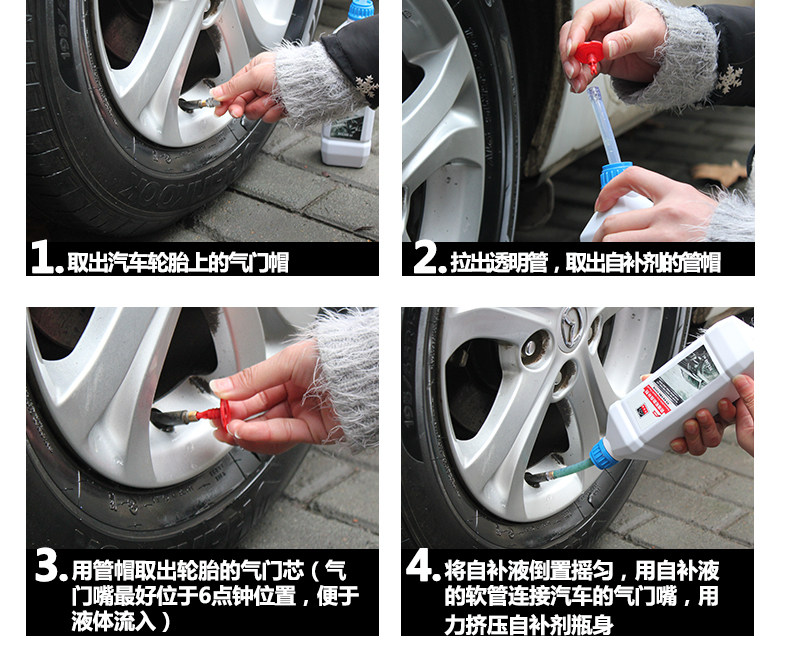 1. 取出汽车轮胎上的气门帽

2. 拉出透明管，取出自补剂的管帽

3. 用管帽取出轮胎的气门芯（气门嘴最好位于6点钟位置，便于液体流入）

4. 将自补液倒置摇匀，用自补液的软管连接汽车的气门嘴，用力挤压自补剂瓶身