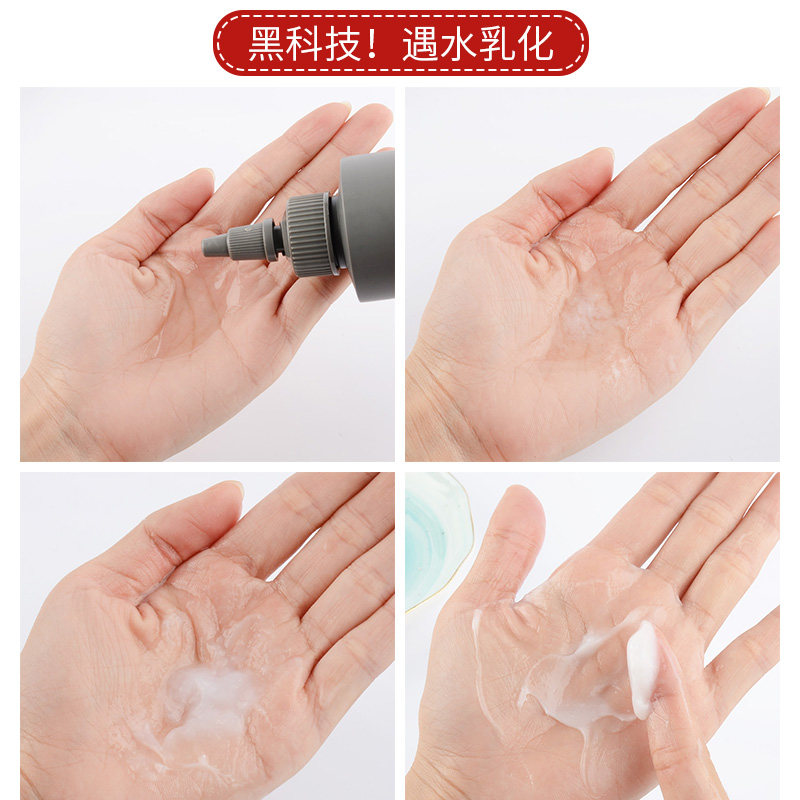 黑科技！遇水乳化